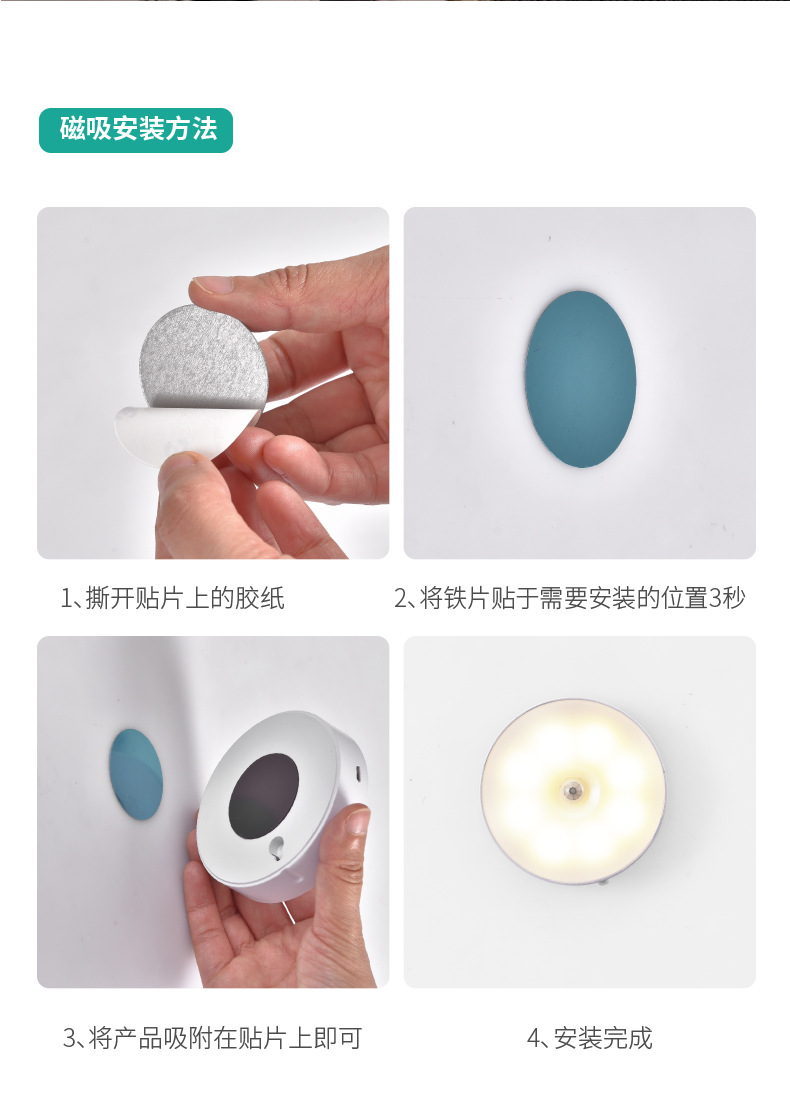 磁吸安装方法

1、撕开贴片上的胶纸

2、将铁片贴于需要安装的位置3秒

3、将产品吸附在贴片上即可

4、安装完成