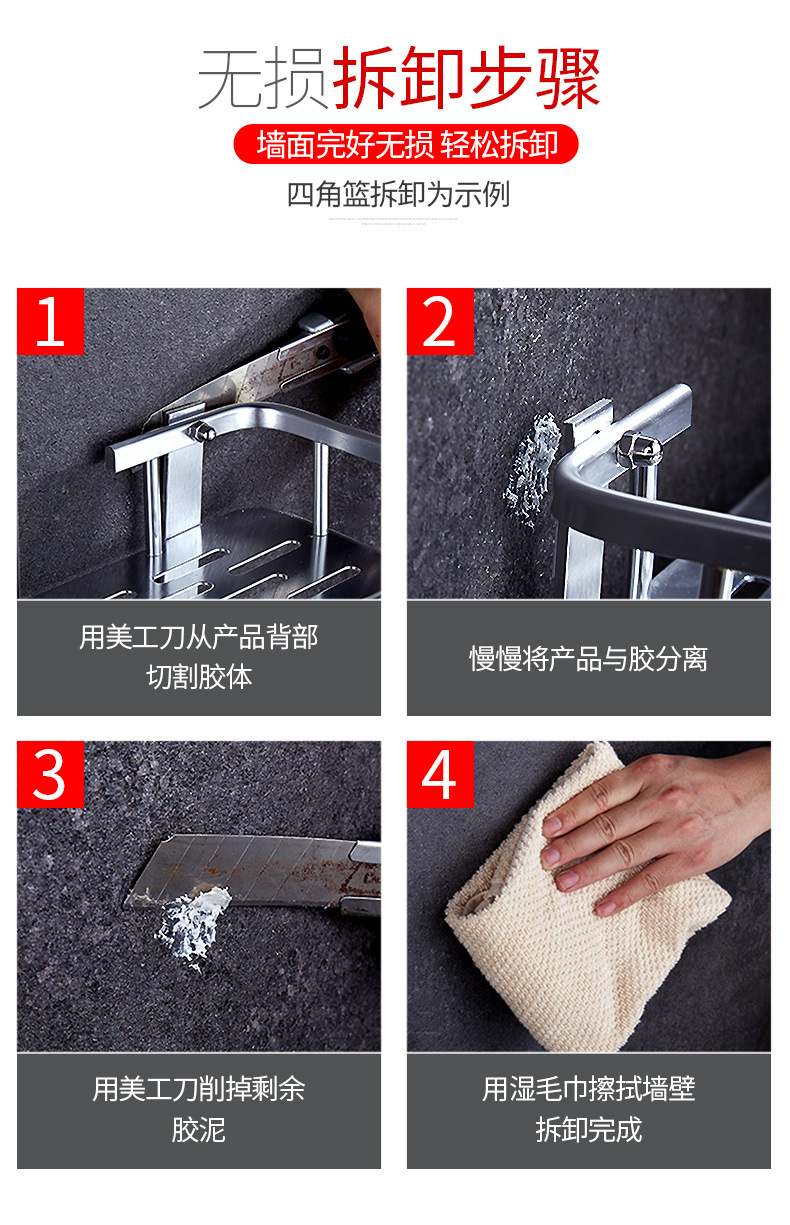 无损拆卸步骤

墙面完好无损 轻松拆卸

四角篮拆卸为示例

1

用美工刀从产品背部切割胶体

2

慢慢将产品与胶分离

3

用美工刀削掉剩余胶泥

4

用湿毛巾擦拭墙壁拆卸完成