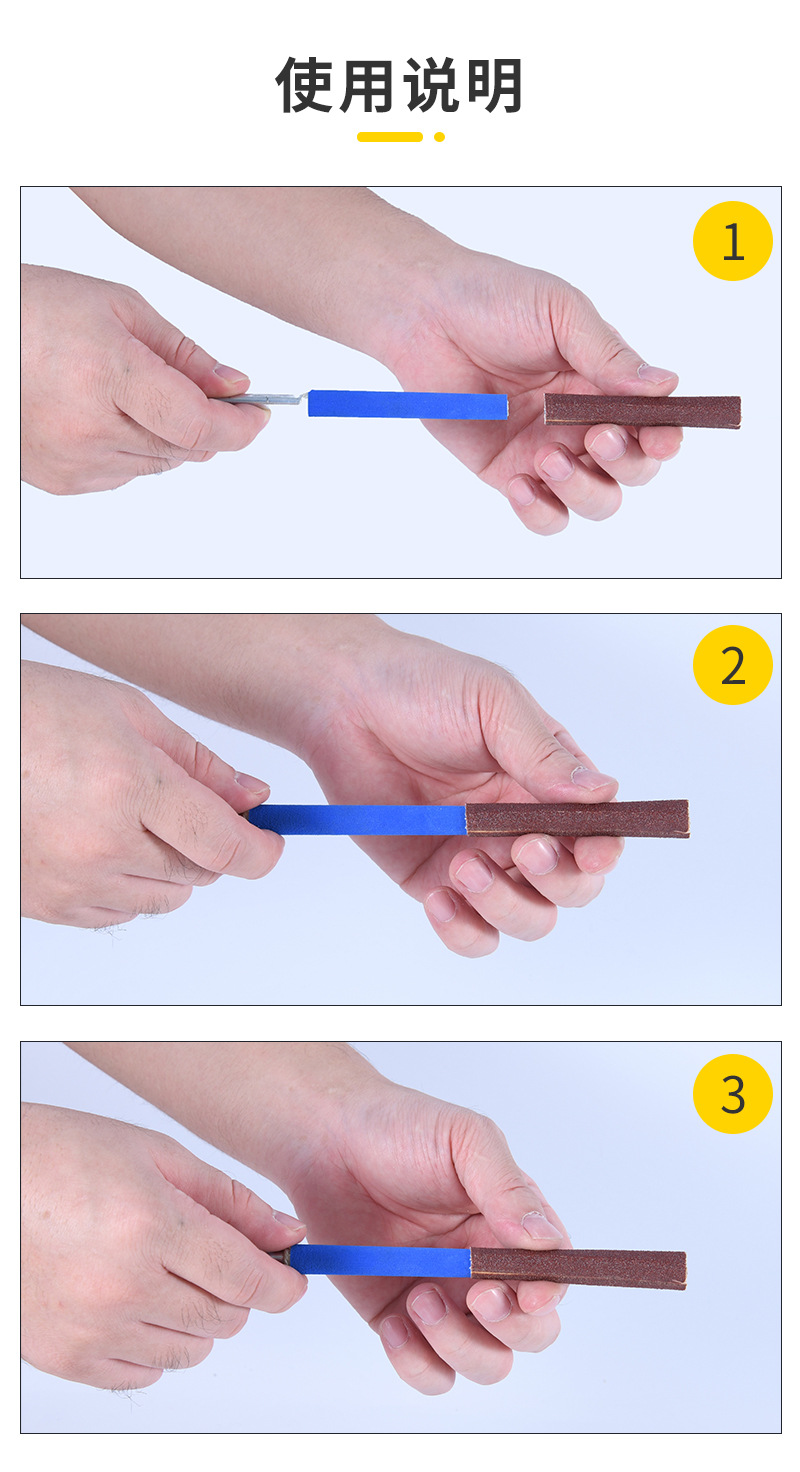 使用说明

1

2

3