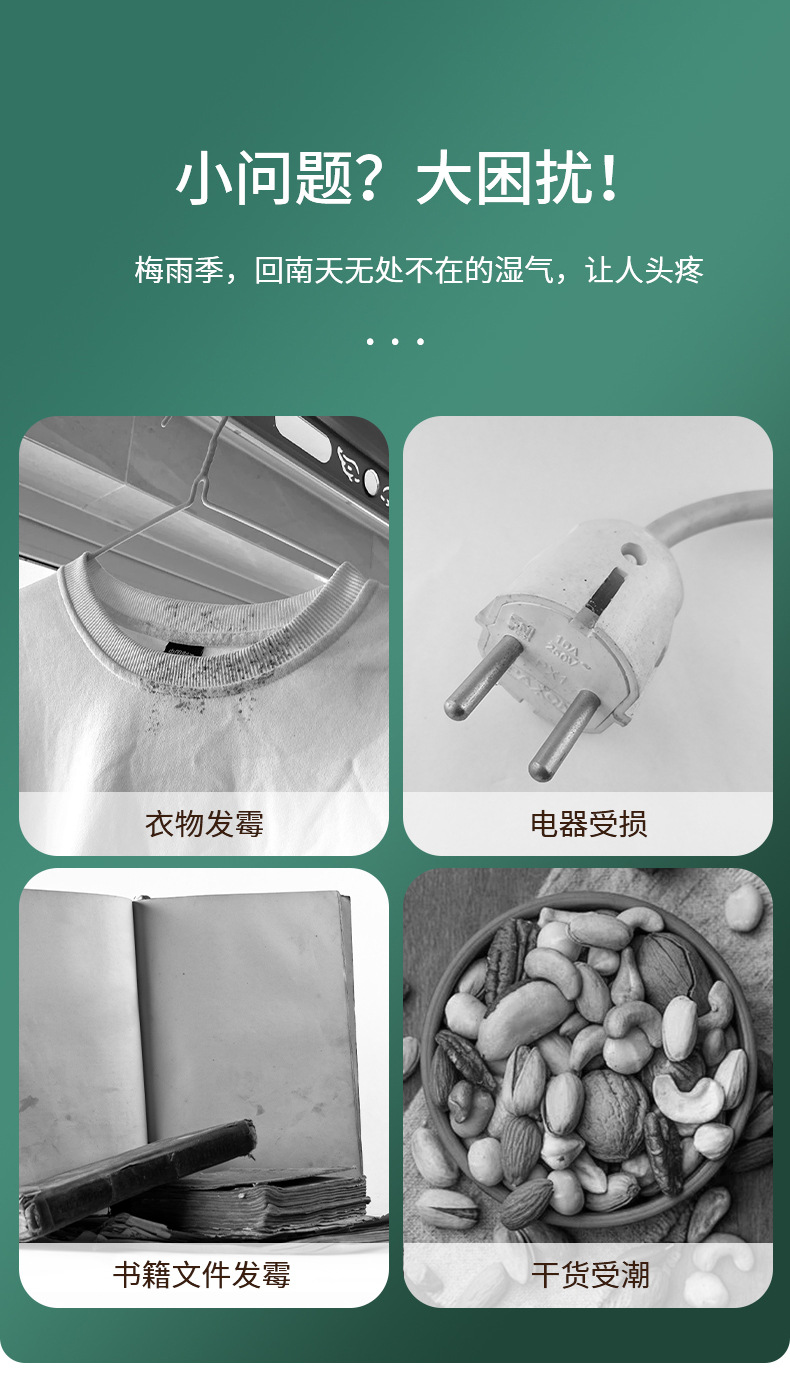 小问题？大困扰！

梅雨季，回南天无处不在的湿气，让人头疼

...

衣物发霉

电器受损

书籍文件发霉

干货受潮