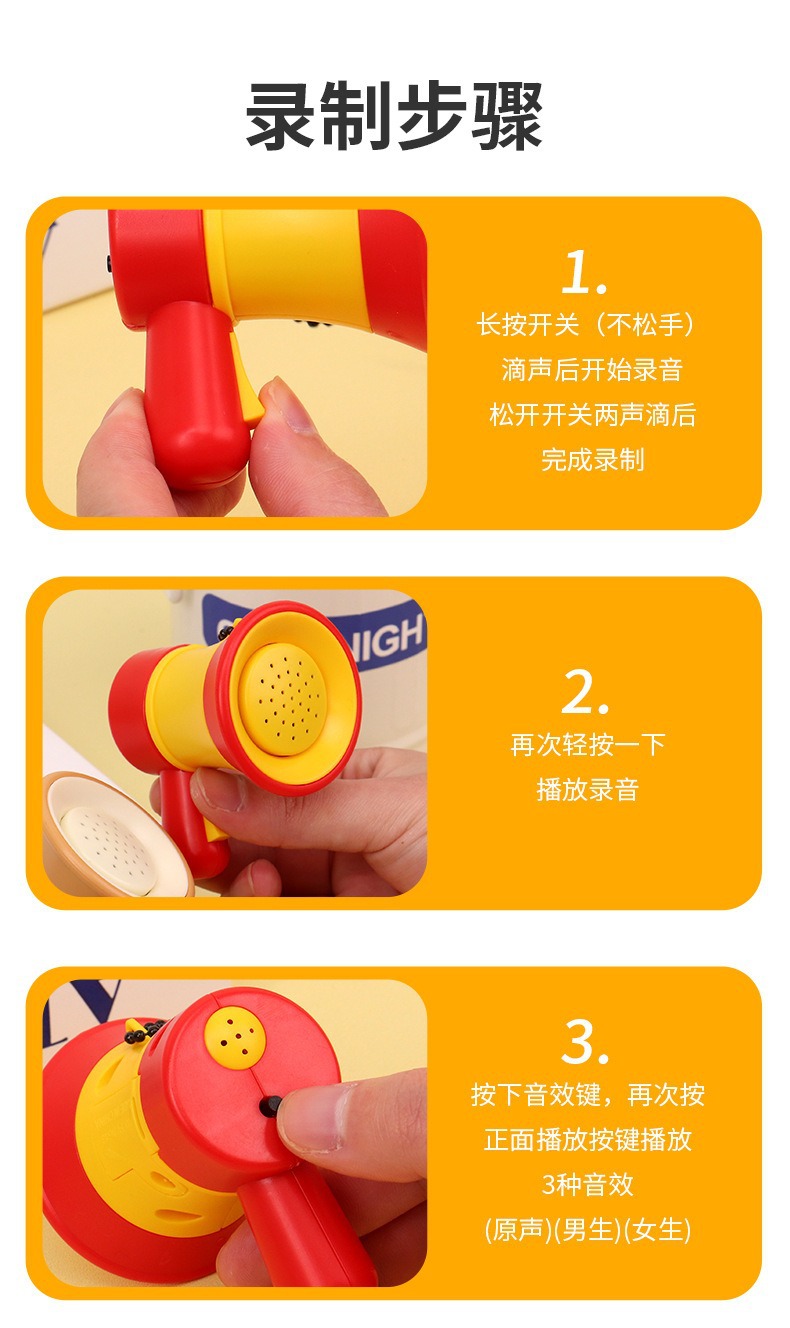 录制步骤

1.
长按开关（不松手）
滴声后开始录音
松开开关两声滴后
完成录制

NIGH

2.
再次轻按一下
播放录音

3.
按下音效键，再次按
正面播放按键播放
3种音效
(原声)(男生)(女生)