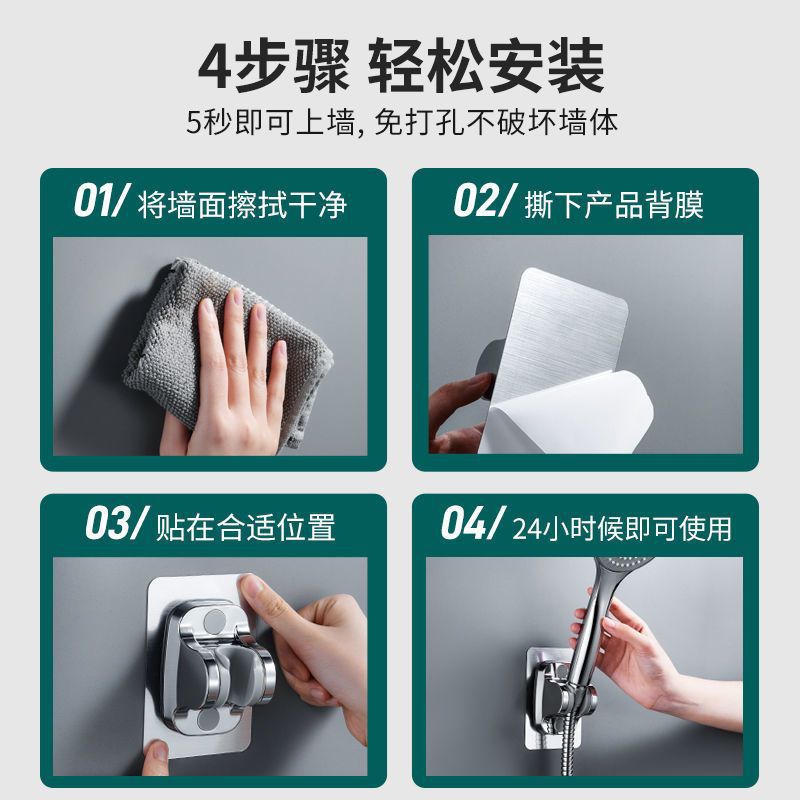 4步骤 轻松安装
5秒即可上墙, 免打孔不破坏墙体

01/ 将墙面擦拭干净

02/ 撕下产品背膜

03/ 贴在合适位置

04/ 24小时候即可使用