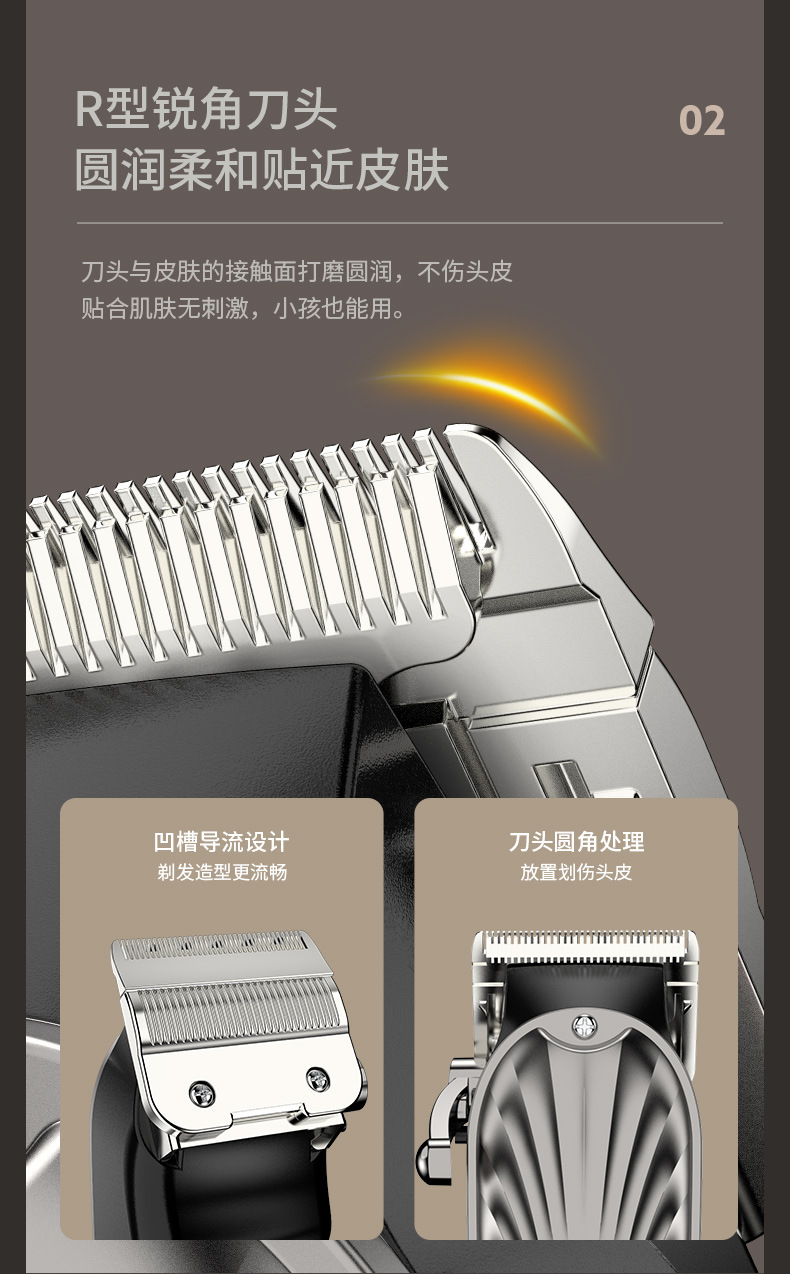 R型锐角刀头
圆润柔和贴近皮肤

02

刀头与皮肤的接触面打磨圆润，不伤头皮
贴合肌肤无刺激，小孩也能用。

凹槽导流设计
剃发造型更流畅

刀头圆角处理
放置划伤头皮