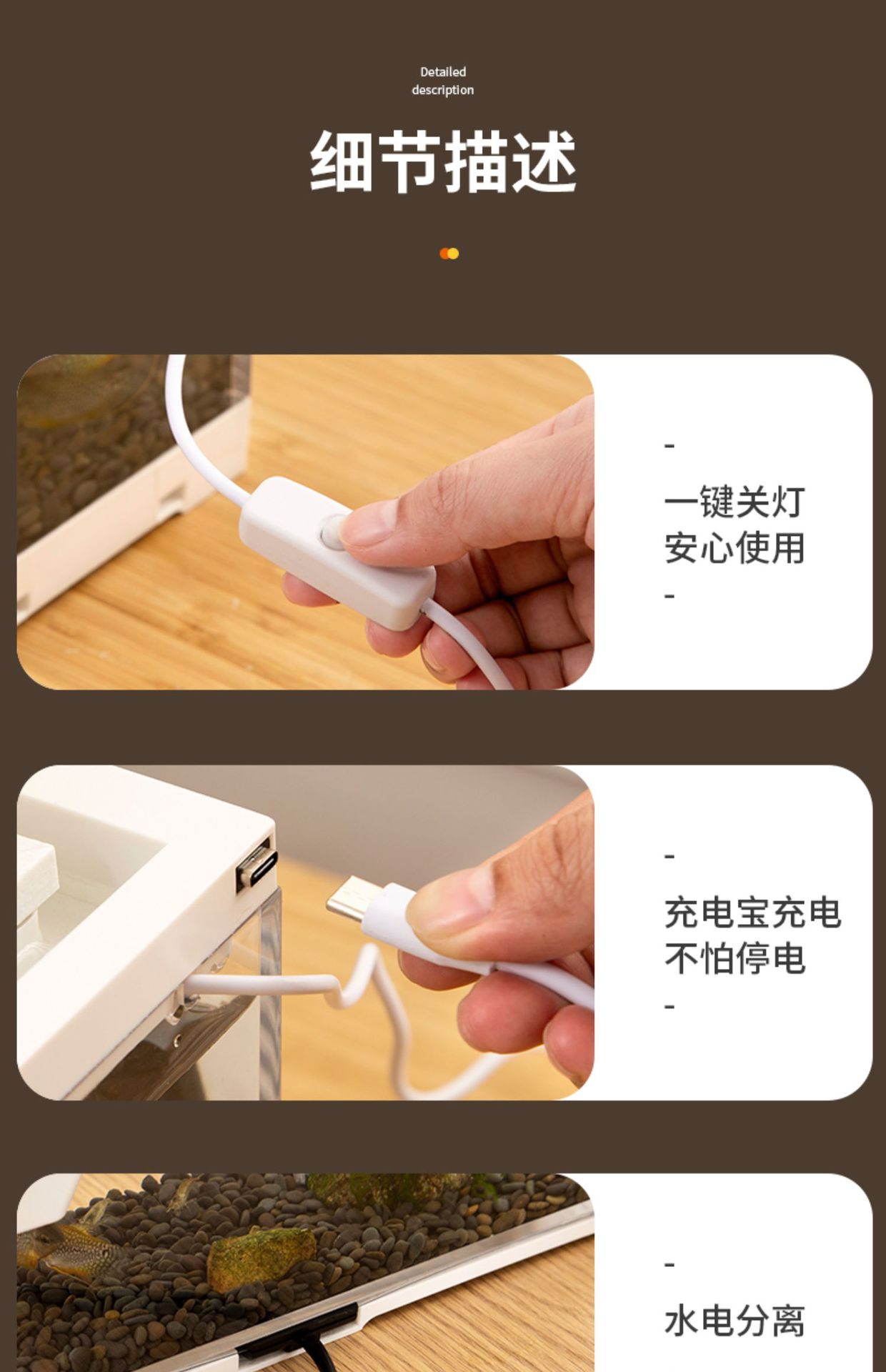 Detailed description

细节描述

-

一键关灯
安心使用

-

-

充电宝充电
不怕停电

-

-

水电分离