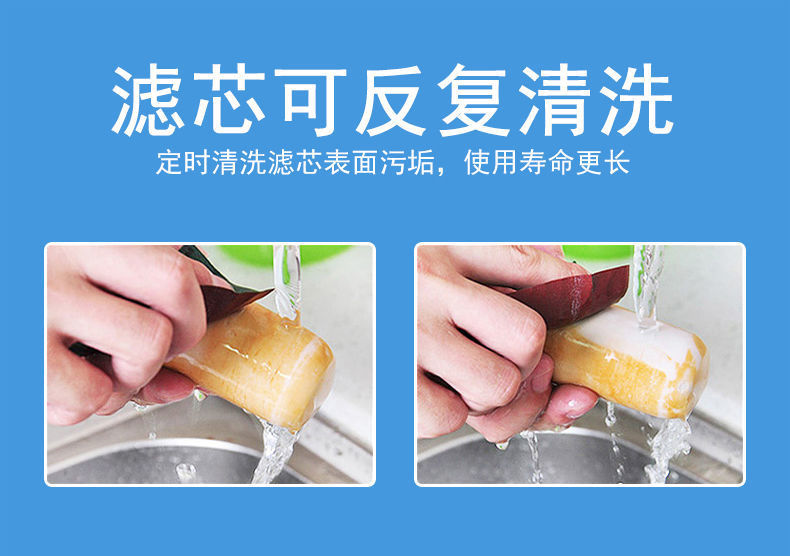 滤芯可反复清洗

定时清洗滤芯表面污垢，使用寿命更长