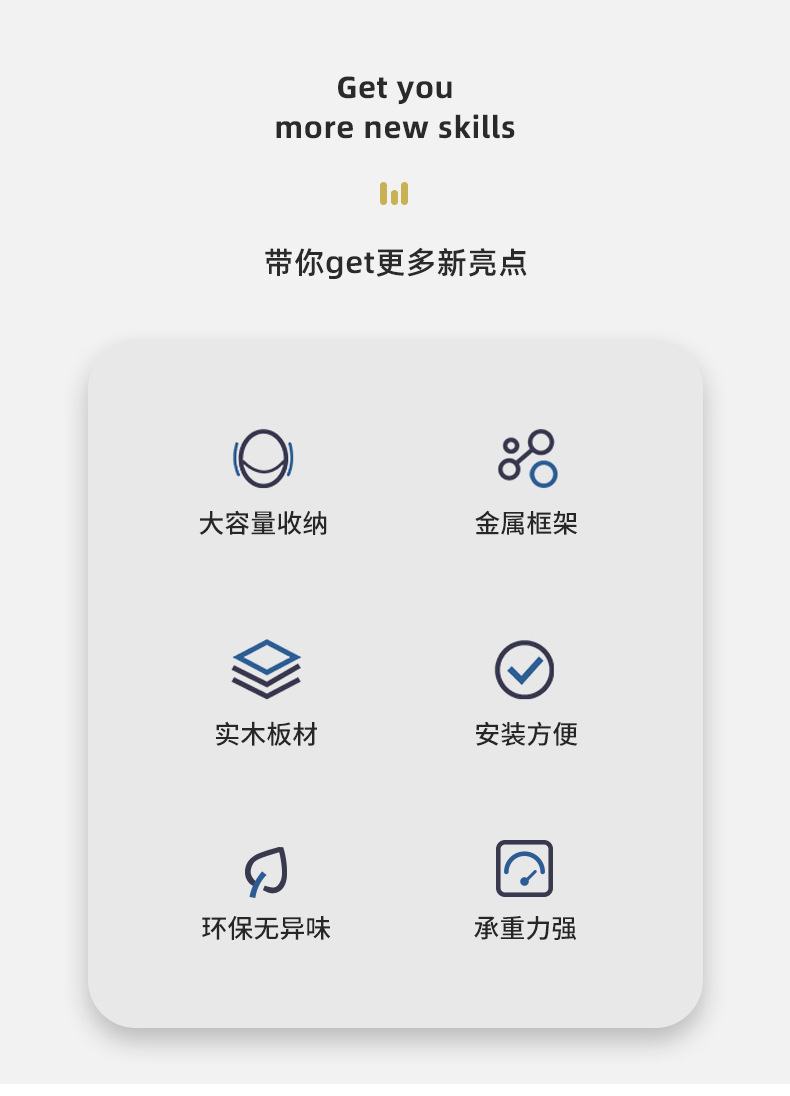 Get you
more new skills

带你get更多新亮点

大容量收纳

金属框架

实木板材

安装方便

环保无异味

承重力强