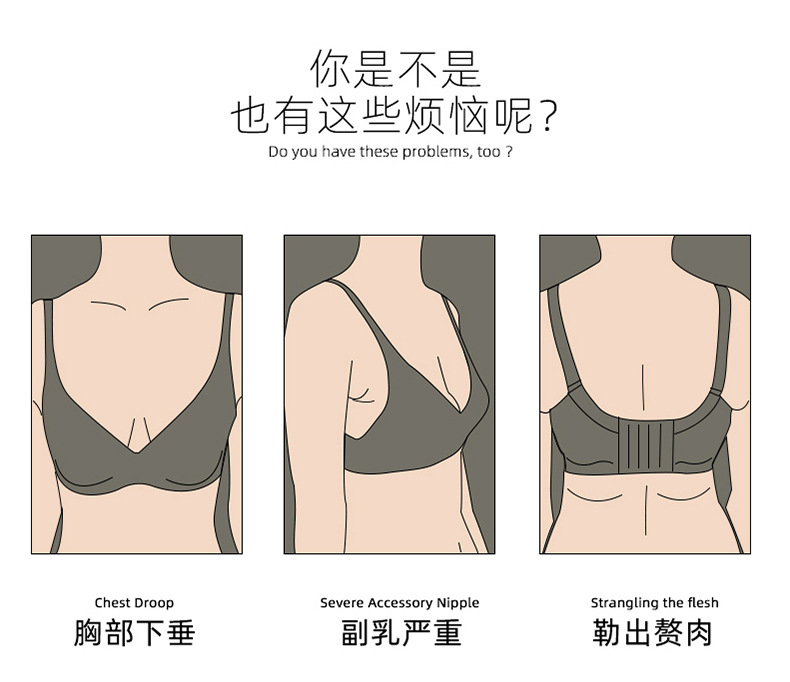 你是不是
也有这些烦恼呢？
Do you have these problems, too ?

Chest Droop
胸部下垂

Severe Accessory Nipple
副乳严重

Strangling the flesh
勒出赘肉