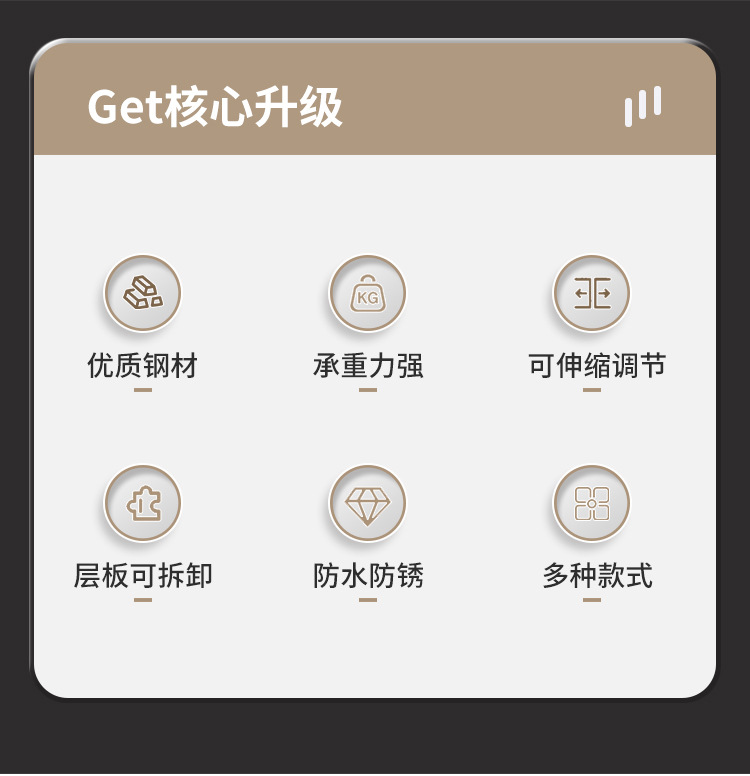 Get核心升级

KG

优质钢材

承重力强

可伸缩调节

层板可拆卸

防水防锈

多种款式