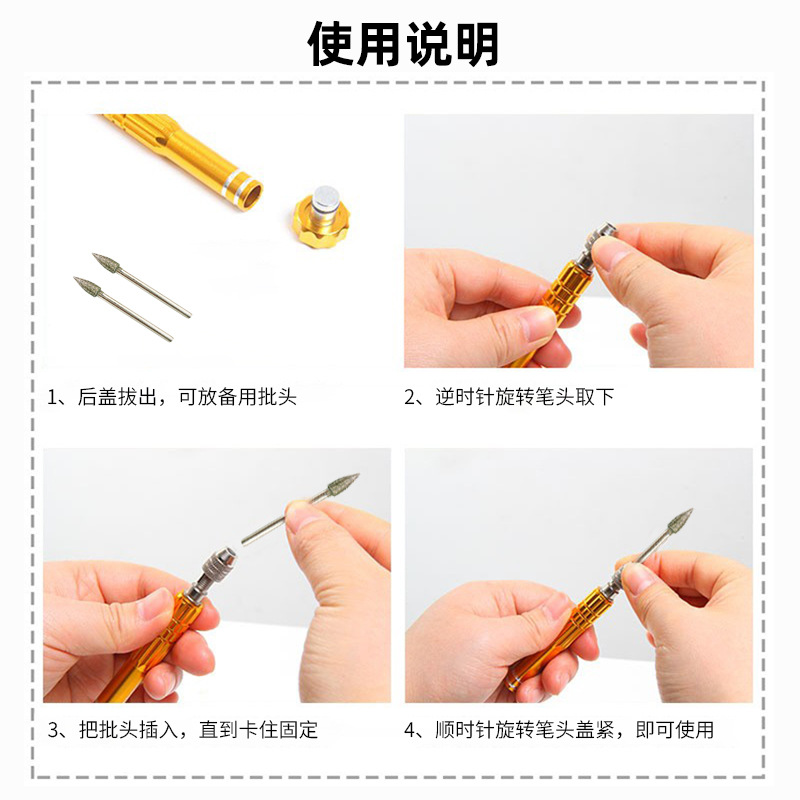 使用说明

1、后盖拔出，可放备用批头

2、逆时针旋转笔头取下

3、把批头插入，直到卡住固定

4、顺时针旋转笔头盖紧，即可使用