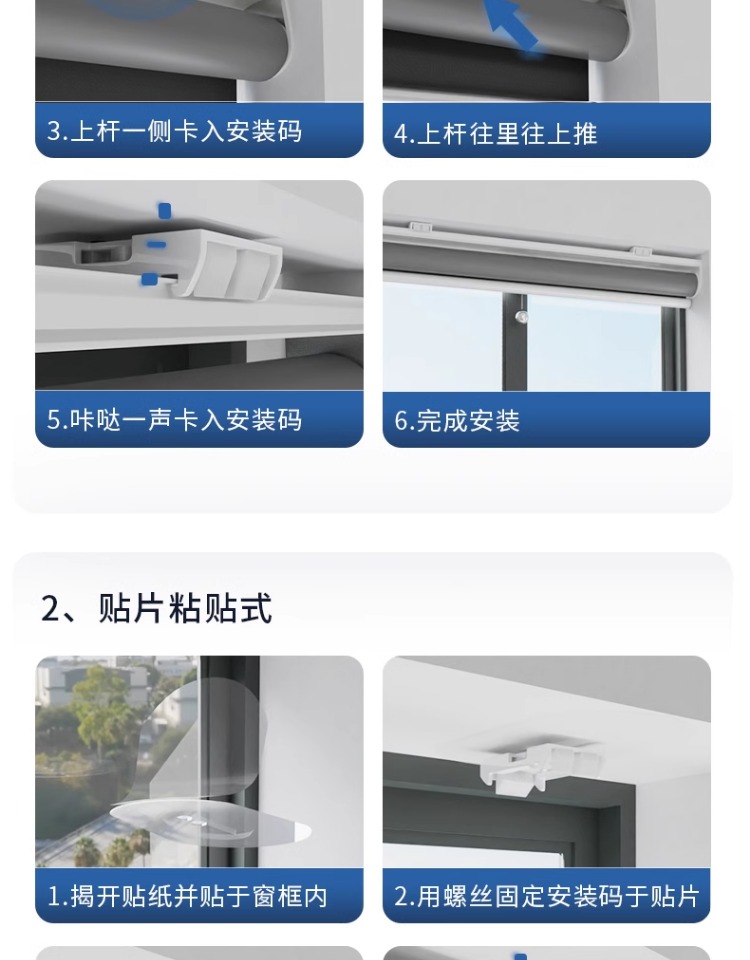 3.上杆一侧卡入安装码

4.上杆往里往上推

5.咔哒一声卡入安装码

6.完成安装

2、贴片粘贴式

1.揭开贴纸并贴于窗框内

2.用螺丝固定安装码于贴片