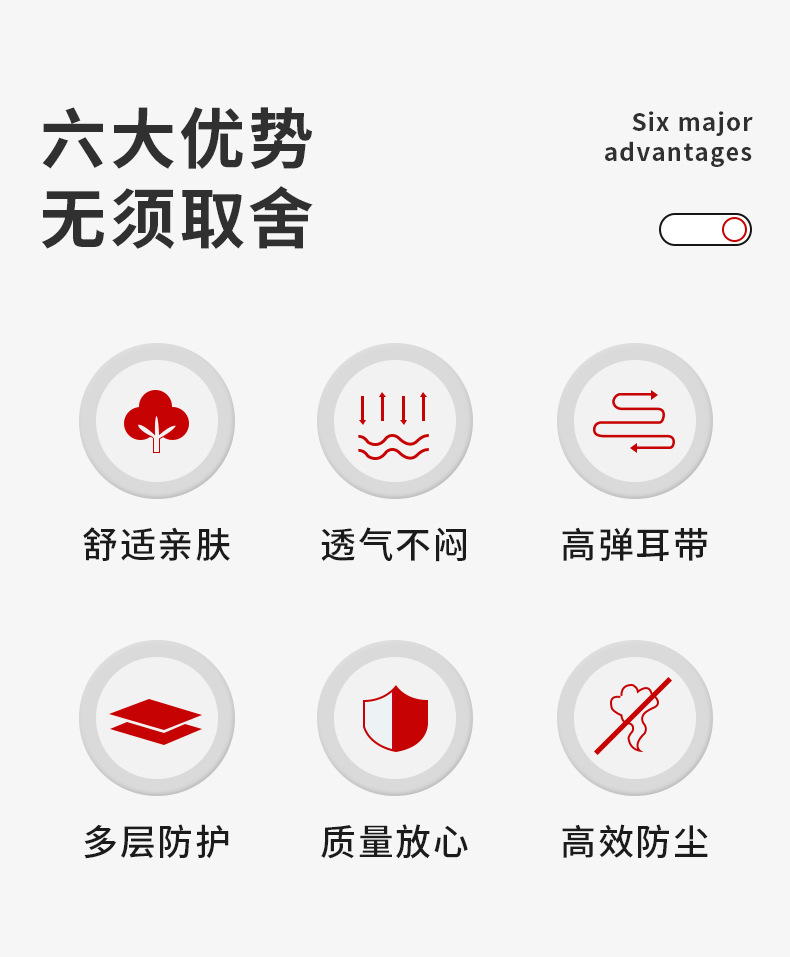 六大优势
无须取舍

Six major
advantages

舒适亲肤

透气不闷

高弹耳带

多层防护

质量放心

高效防尘