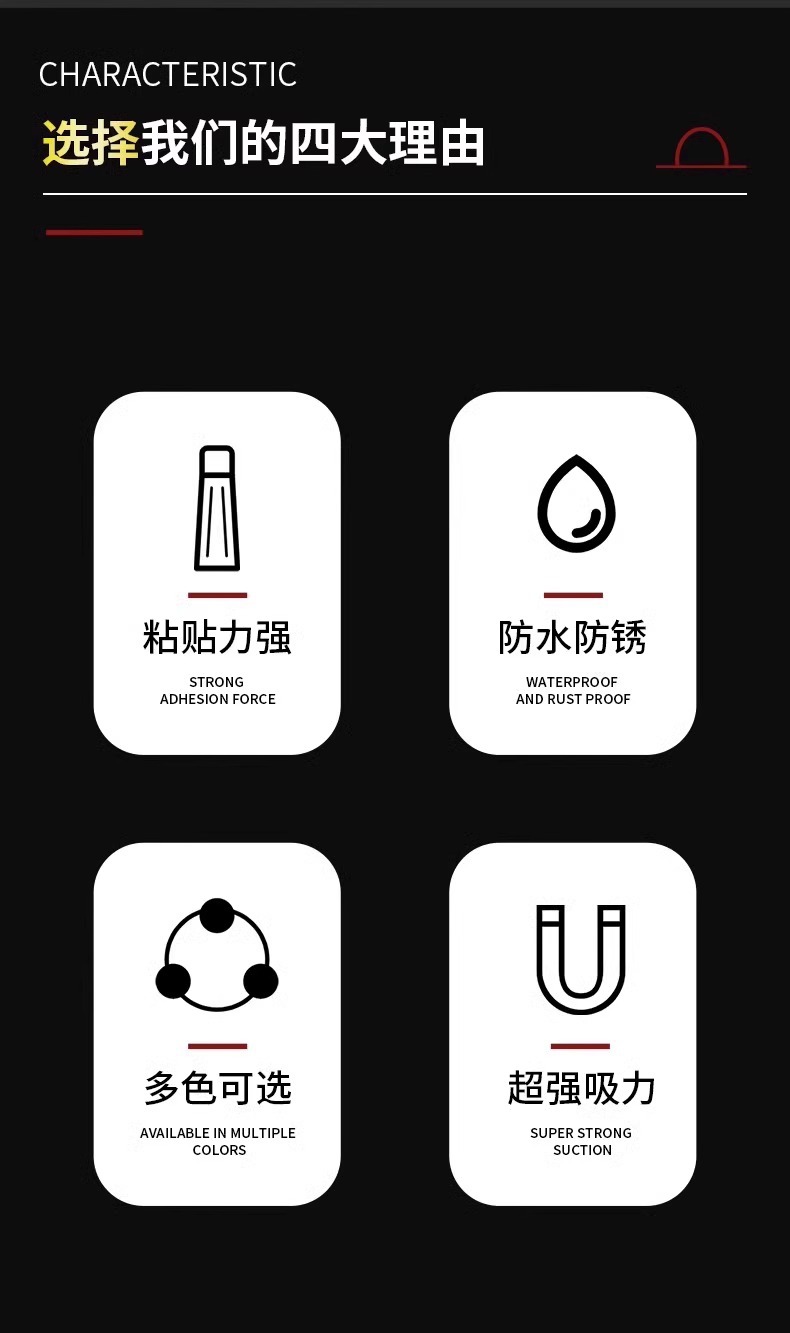 CHARACTERISTIC

选择我们的四大理由

粘贴力强

STRONG
ADHESION FORCE

防水防锈

WATERPROOF
AND RUST PROOF

多色可选

AVAILABLE IN MULTIPLE
COLORS

超强吸力

SUPER STRONG
SUCTION