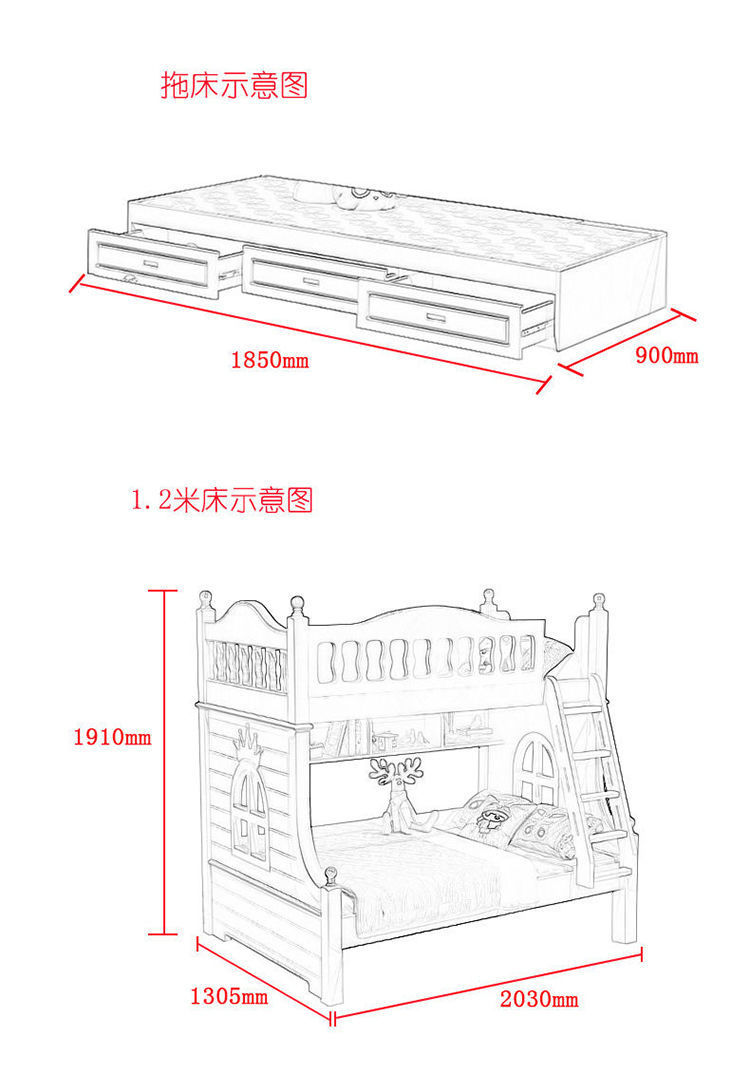 拖床示意图

1850mm

900mm

1.2米床示意图

1910mm

1305mm

2030mm