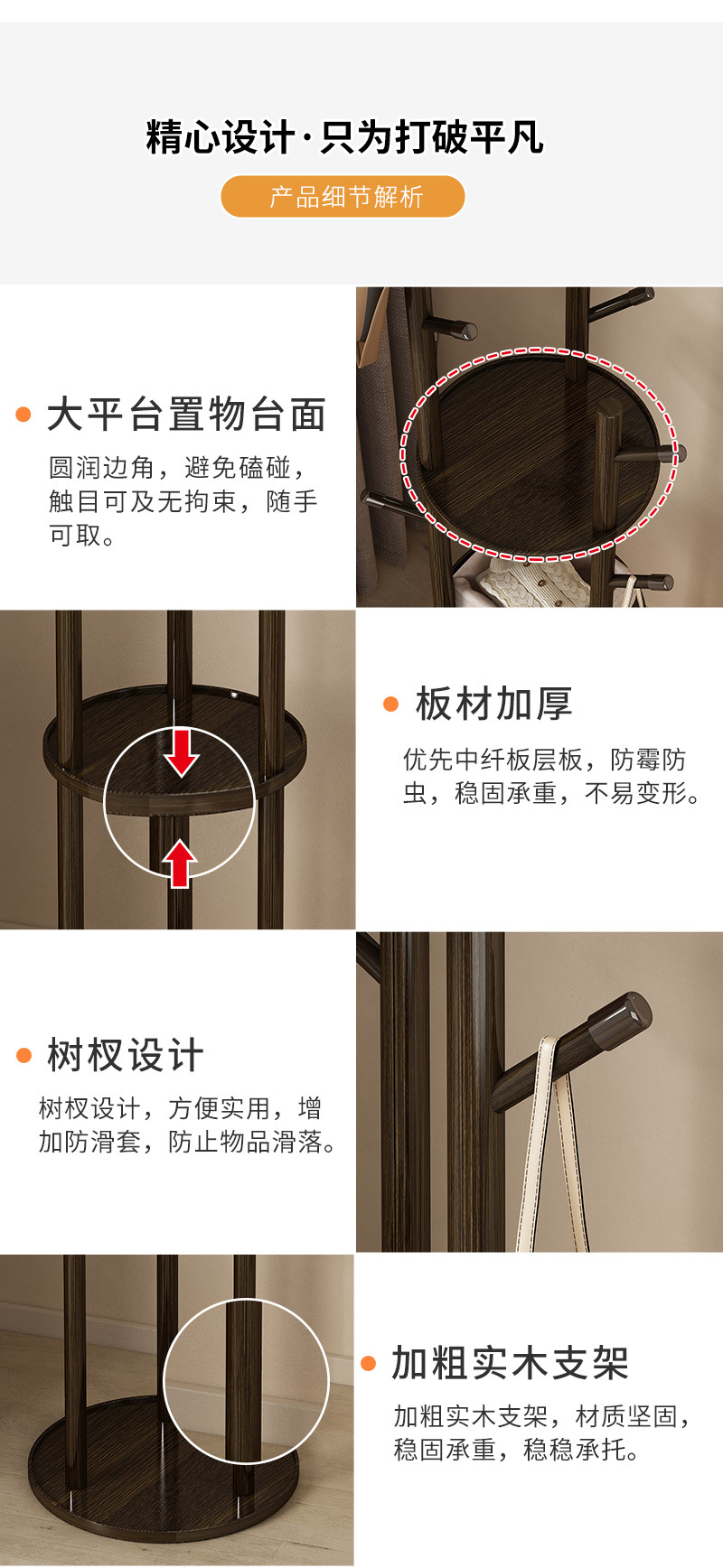 精心设计·只为打破平凡

产品细节解析

大平台置物台面

圆润边角，避免磕碰，触目可及无拘束，随手可取。

板材加厚

优先中纤板层板，防霉防虫，稳固承重，不易变形。

树杈设计

树杈设计，方便实用，增加防滑套，防止物品滑落。

加粗实木支架

加粗实木支架，材质坚固，稳固承重，稳稳承托。