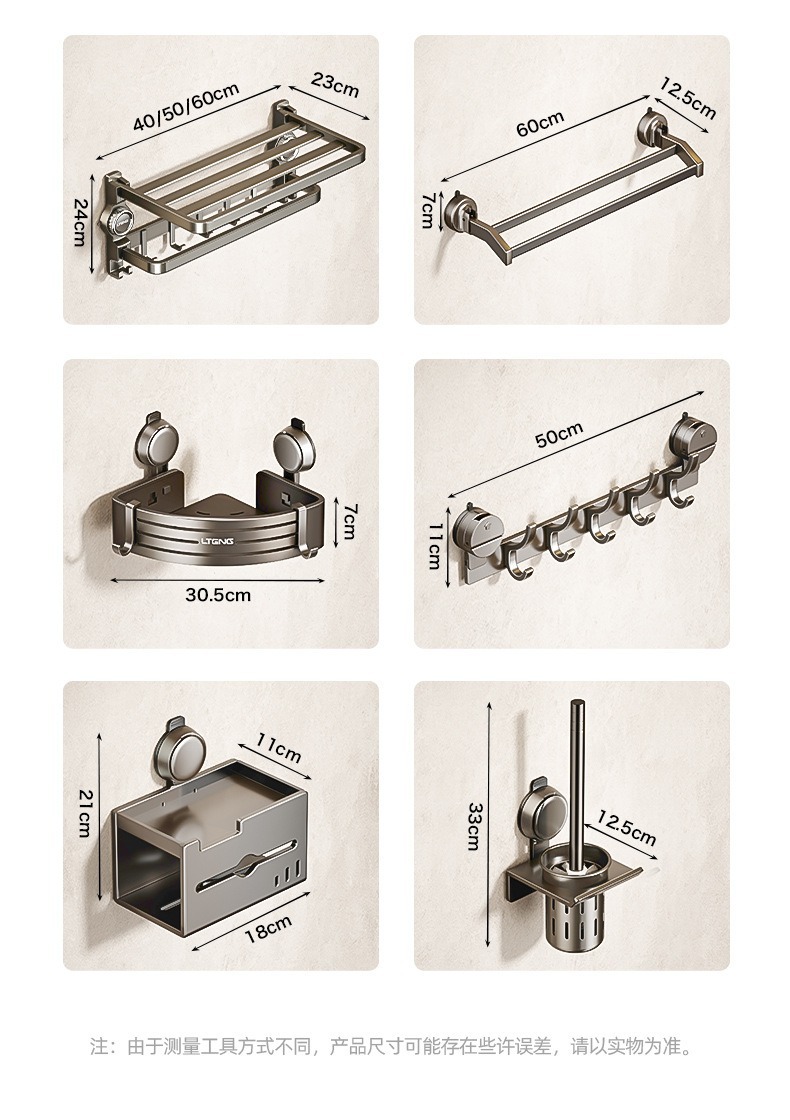 40/50/60cm
23cm
24cm

60cm
12.5cm
7cm

LTGNG
7cm
30.5cm

50cm
11cm

11cm
21cm
18cm

33cm
12.5cm

注：由于测量工具方式不同，产品尺寸可能存在些许误差，请以实物为准。