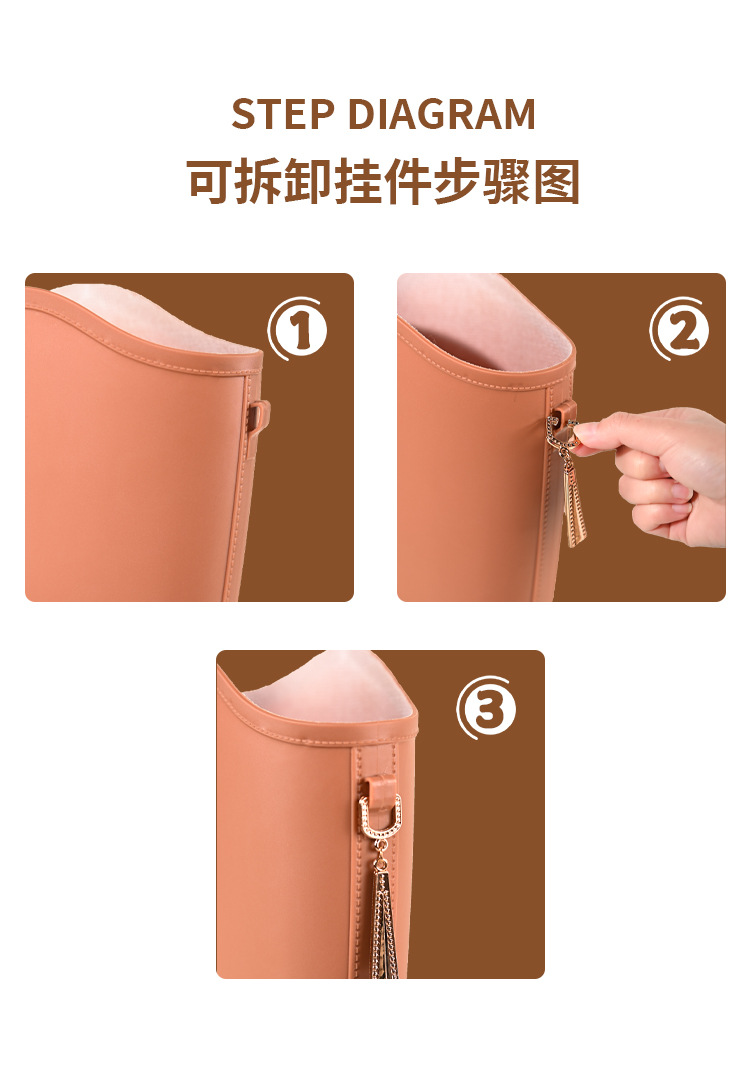 STEP DIAGRAM
可拆卸挂件步骤图

①

②

③