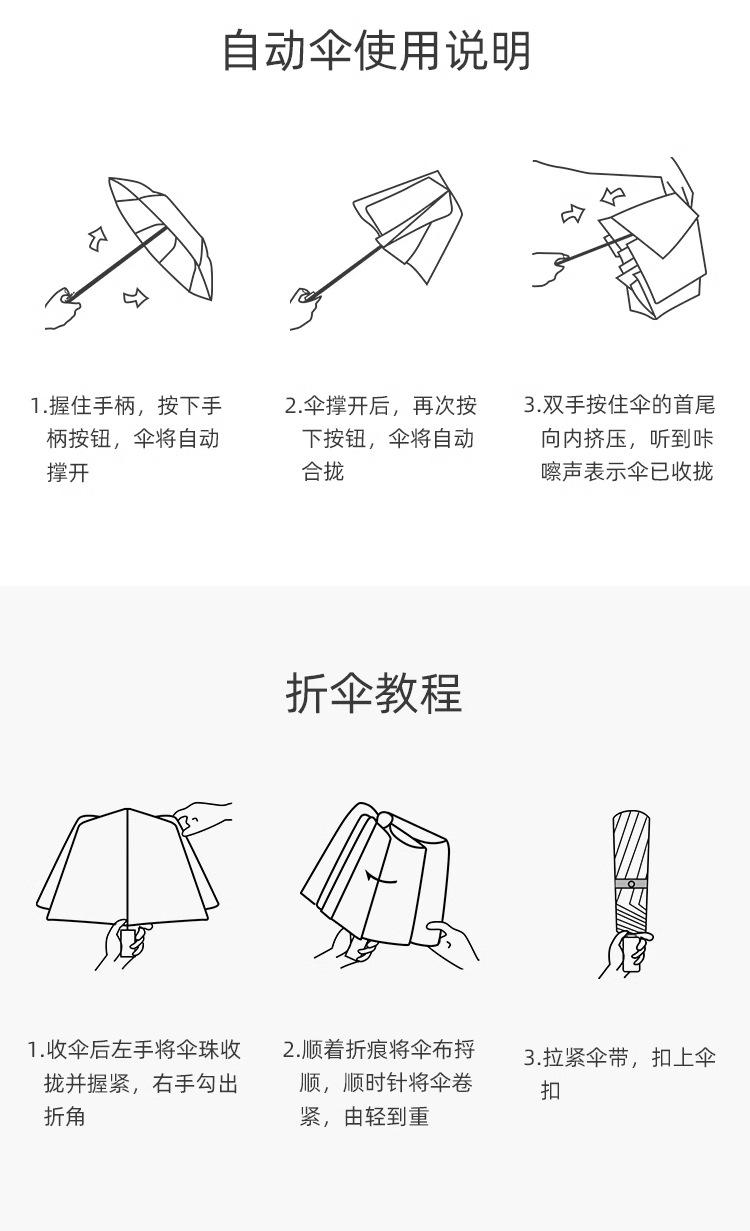 自动伞使用说明

1.握住手柄，按下手柄按钮，伞将自动撑开

2.伞撑开后，再次按下按钮，伞将自动合拢

3.双手按住伞的首尾向内挤压，听到咔嚓声表示伞已收拢

折伞教程

1.收伞后左手将伞珠收拢并握紧，右手勾出折角

2.顺着折痕将伞布捋顺，顺时针将伞卷紧，由轻到重

3.拉紧伞带，扣上伞扣