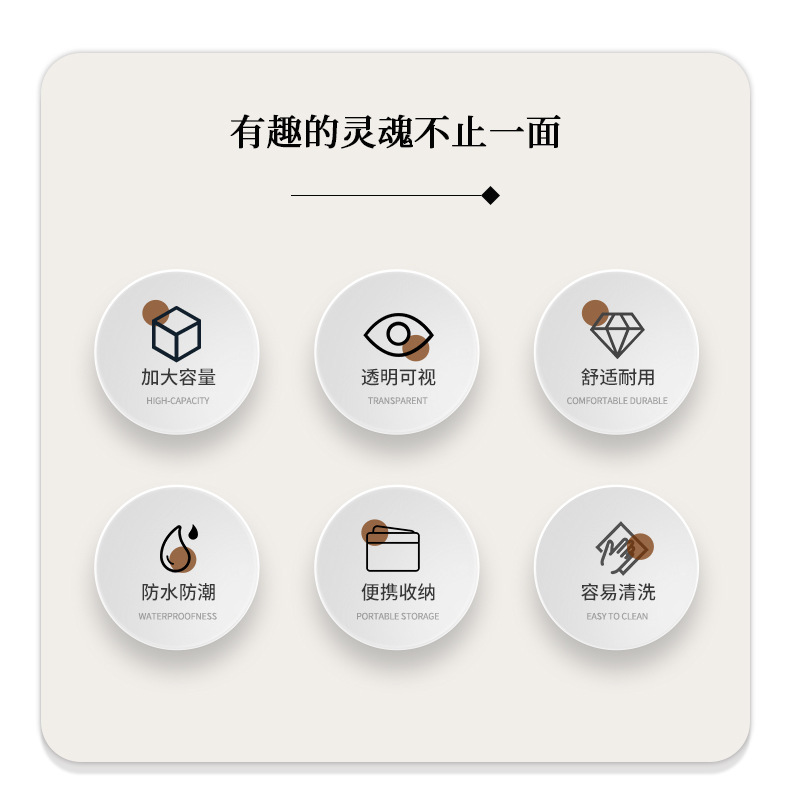 有趣的灵魂不止一面

加大容量
HIGH-CAPACITY

透明可视
TRANSPARENT

舒适耐用
COMFORTABLE DURABLE

防水防潮
WATERPROOFNESS

便携收纳
PORTABLE STORAGE

容易清洗
EASY TO CLEAN