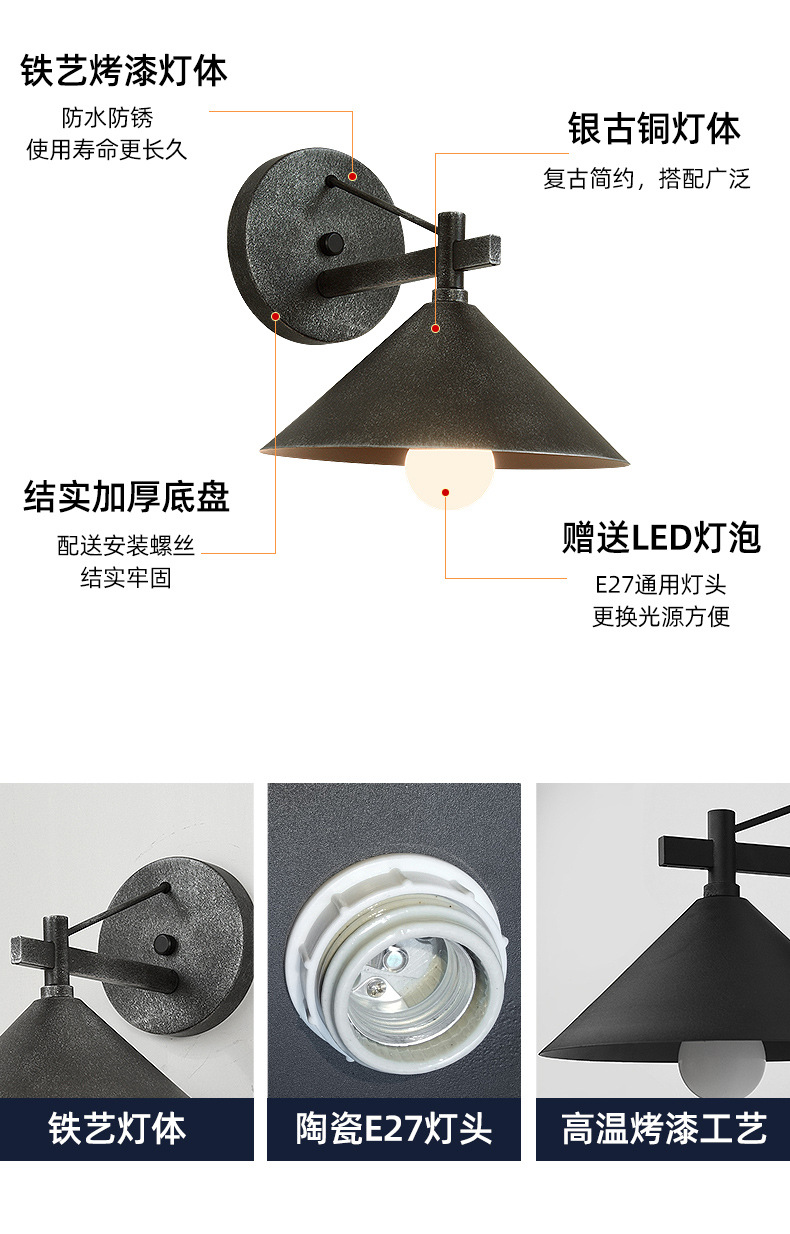 铁艺烤漆灯体
防水防锈
使用寿命更长久

银古铜灯体
复古简约，搭配广泛

结实加厚底盘
配送安装螺丝
结实牢固

赠送LED灯泡
E27通用灯头
更换光源方便

铁艺灯体

陶瓷E27灯头

高温烤漆工艺