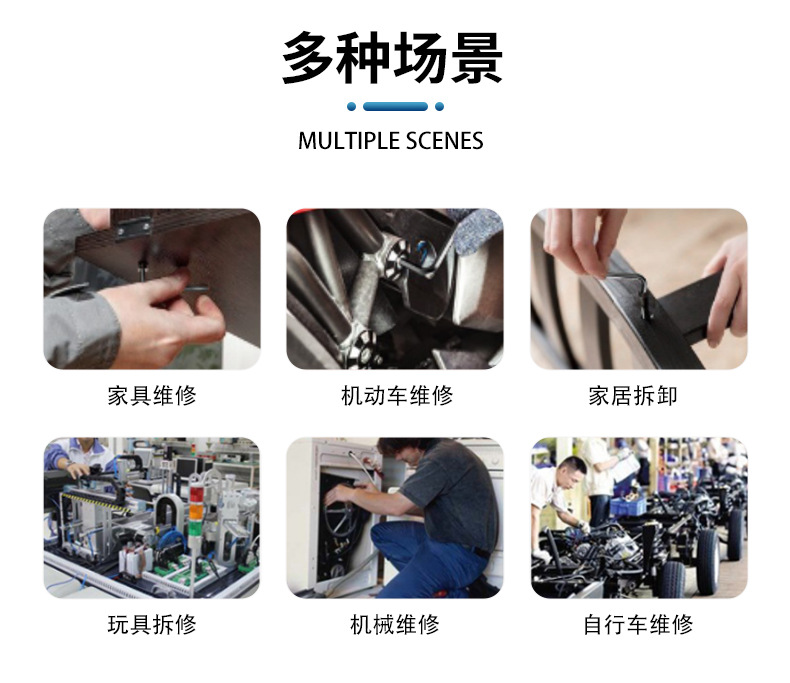 多种场景

MULTIPLE SCENES

家具维修

机动车维修

家居拆卸

玩具拆修

机械维修

自行车维修