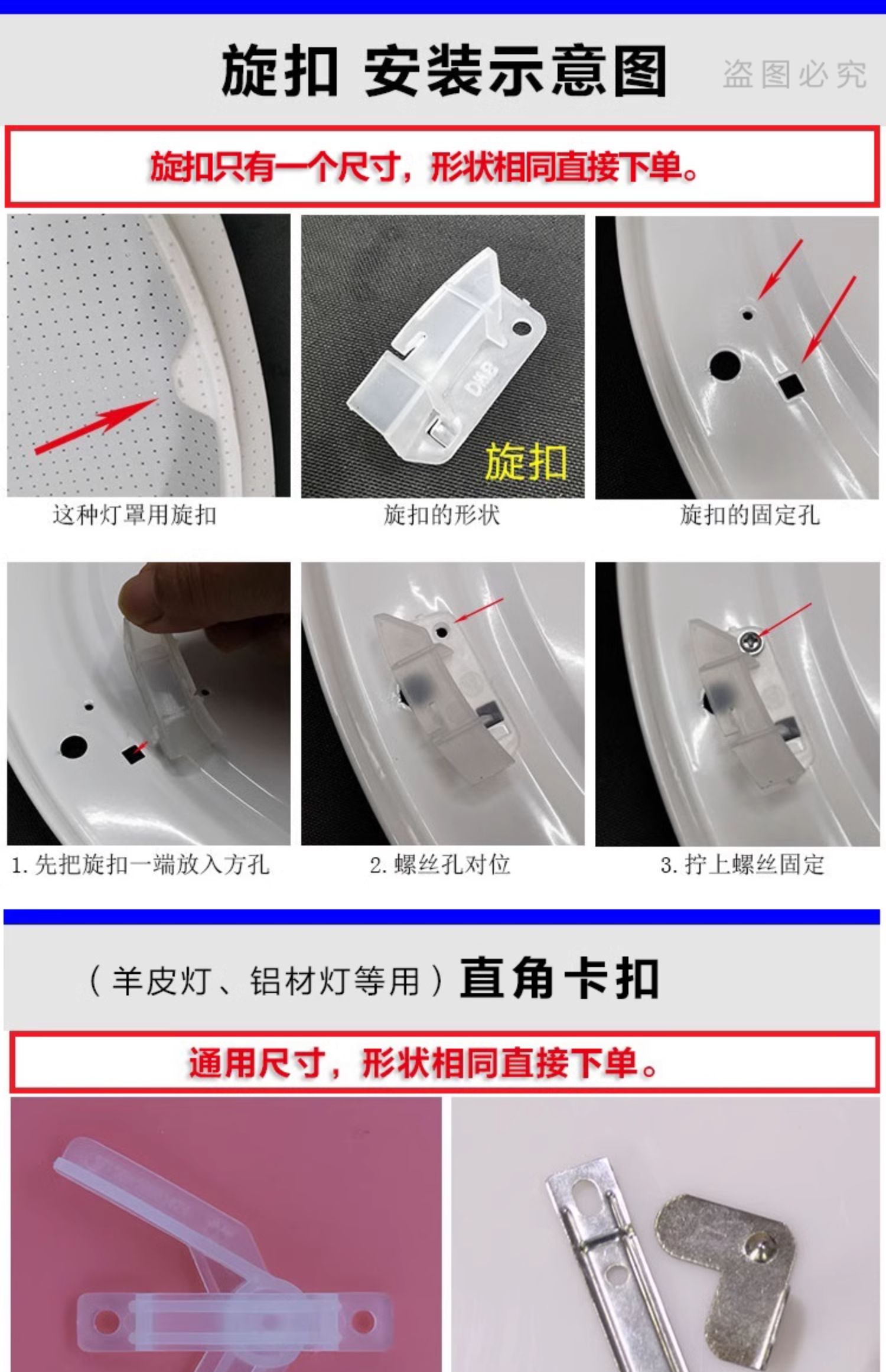 旋扣 安装示意图

盗图必究

旋扣只有一个尺寸，形状相同直接下单。

DKB

旋扣

这种灯罩用旋扣

旋扣的形状

旋扣的固定孔

1. 先把旋扣一端放入方孔

2. 螺丝孔对位

3. 拧上螺丝固定

（羊皮灯、铝材灯等用）直角卡扣

通用尺寸，形状相同直接下单。