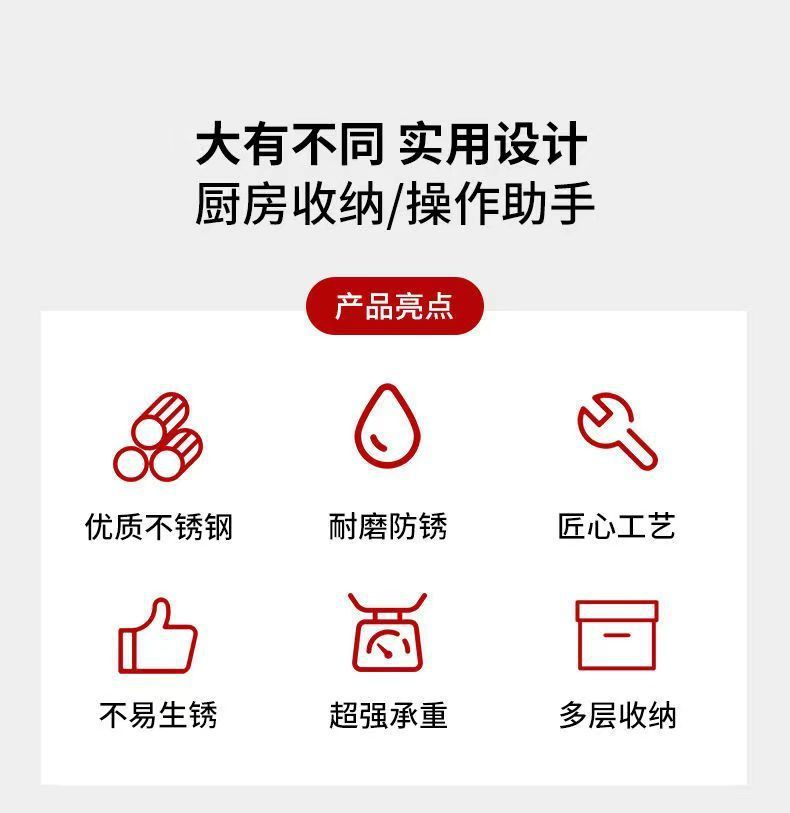 大有不同 实用设计
厨房收纳/操作助手

产品亮点

优质不锈钢

耐磨防锈

匠心工艺

不易生锈

超强承重

多层收纳