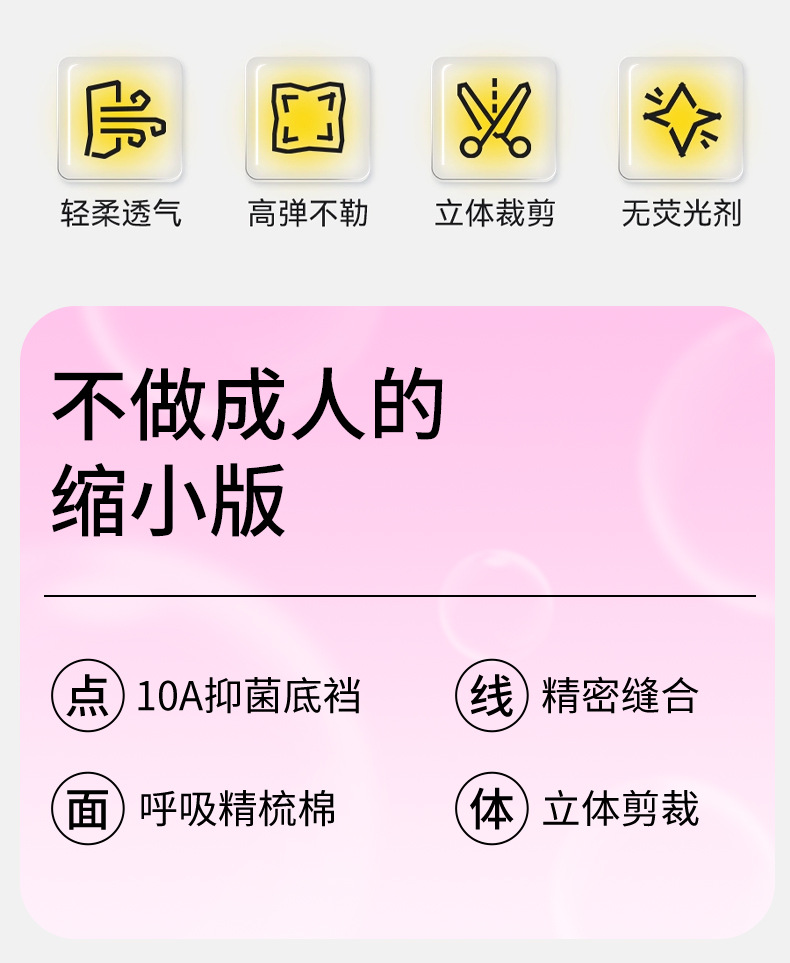 轻柔透气 高弹不勒 立体裁剪 无荧光剂

不做成人的
缩小版

点 10A抑菌底裆

线 精密缝合

面 呼吸精梳棉

体 立体剪裁