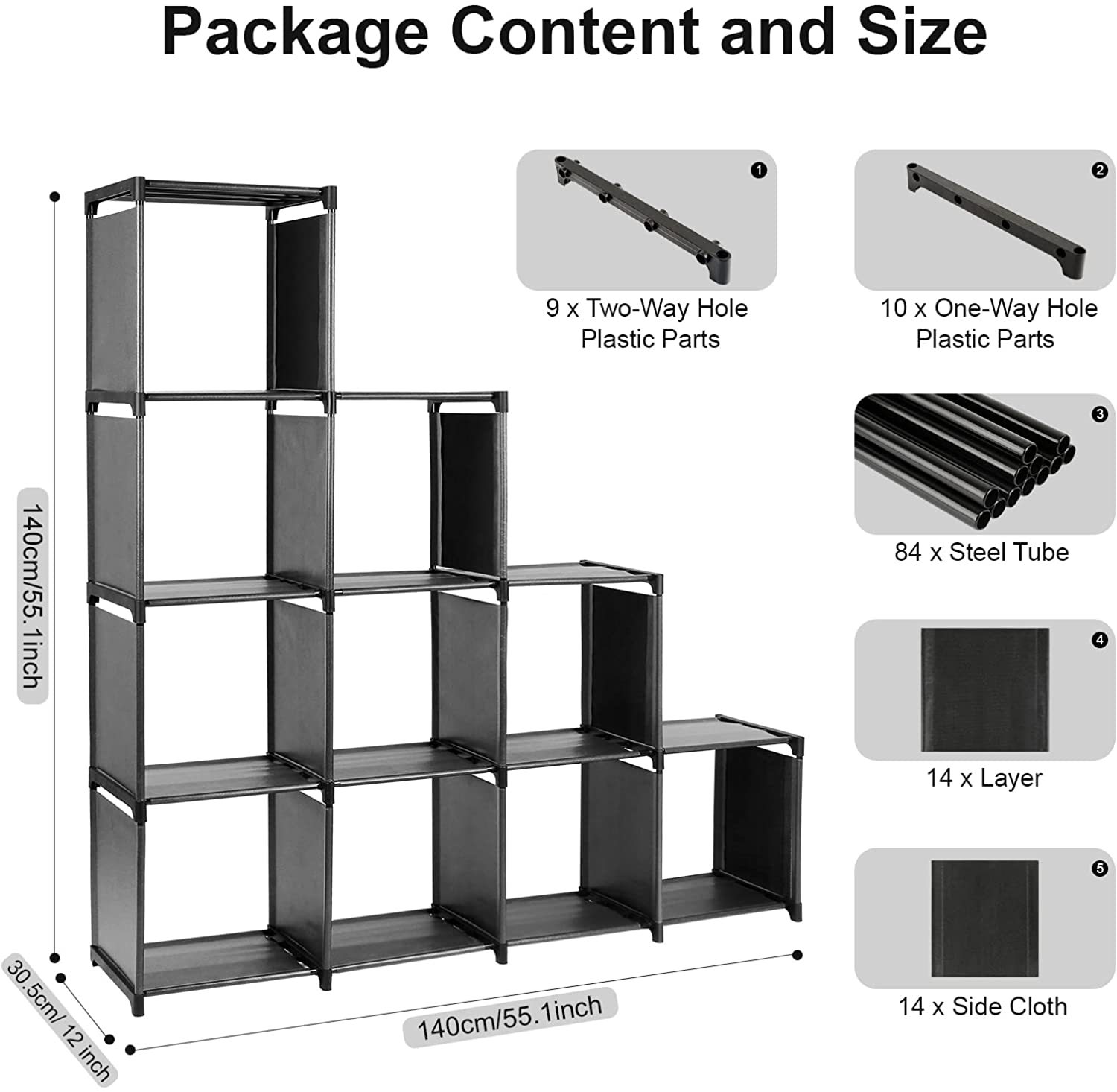 Package Content and Size

140cm/55.1inch

30.5cm/ 12 inch

140cm/55.1inch

1
9 x Two-Way Hole Plastic Parts

2
10 x One-Way Hole Plastic Parts

3
84 x Steel Tube

4
14 x Layer

5
14 x Side Cloth