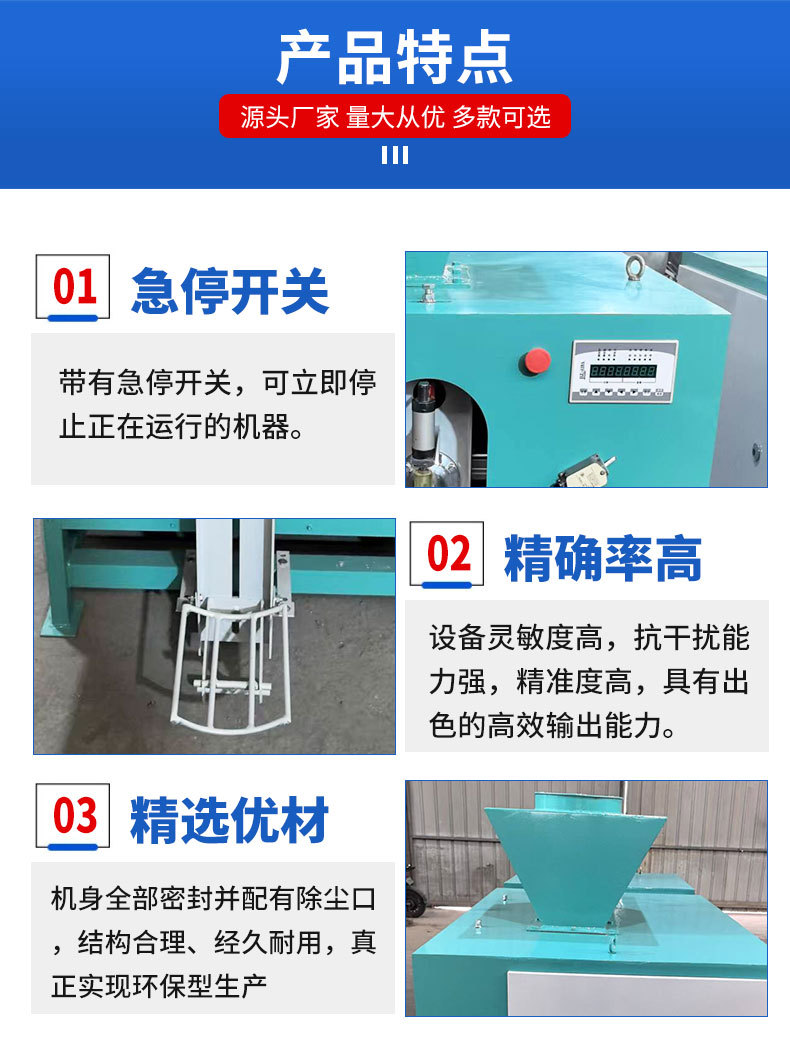 产品特点

源头厂家 量大从优 多款可选

01 急停开关

带有急停开关，可立即停止正在运行的机器。

02 精确率高

设备灵敏度高，抗干扰能力强，精准度高，具有出色的高效输出能力。

03 精选优材

机身全部密封并配有除尘口，结构合理、经久耐用，真正实现环保型生产