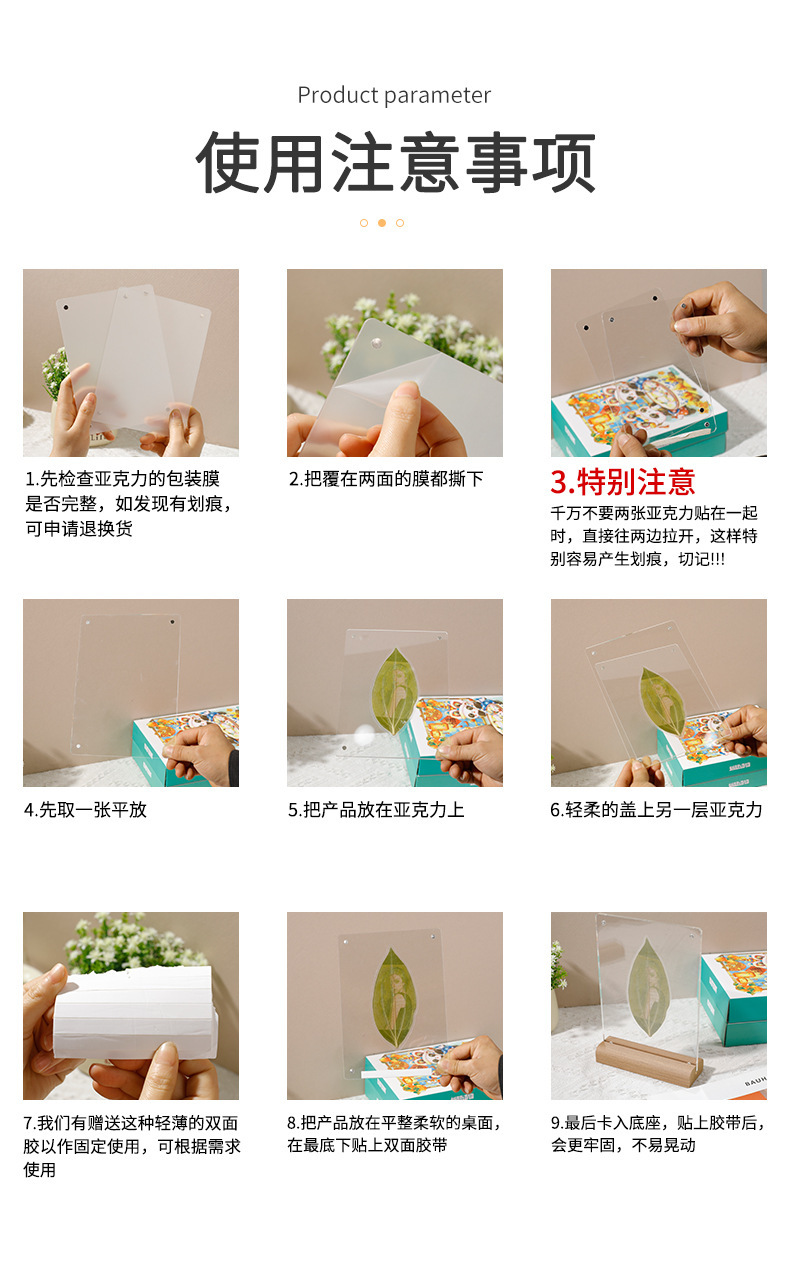 Product parameter

使用注意事项

1.先检查亚克力的包装膜是否完整，如发现有划痕，可申请退换货

2.把覆在两面的膜都撕下

3.特别注意
千万不要两张亚克力贴在一起时，直接往两边拉开，这样特别容易产生划痕，切记!!!

4.先取一张平放

5.把产品放在亚克力上

6.轻柔的盖上另一层亚克力

7.我们有赠送这种轻薄的双面胶以作固定使用，可根据需求使用

8.把产品放在平整柔软的桌面，在最底下贴上双面胶带

9.最后卡入底座，贴上胶带后，会更牢固，不易晃动