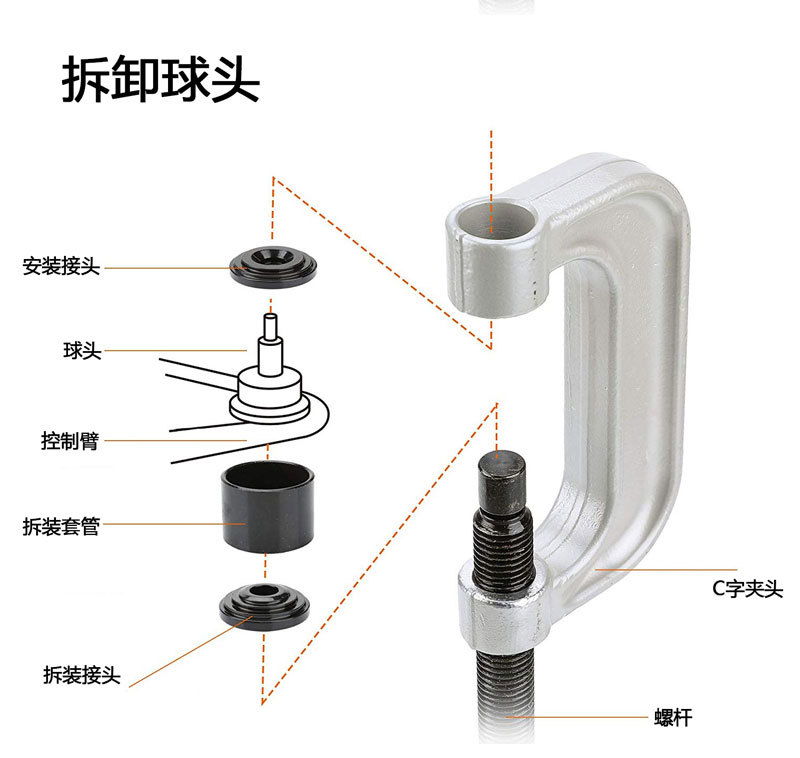 拆卸球头

安装接头

球头

控制臂

拆装套管

拆装接头

C字夹头

螺杆