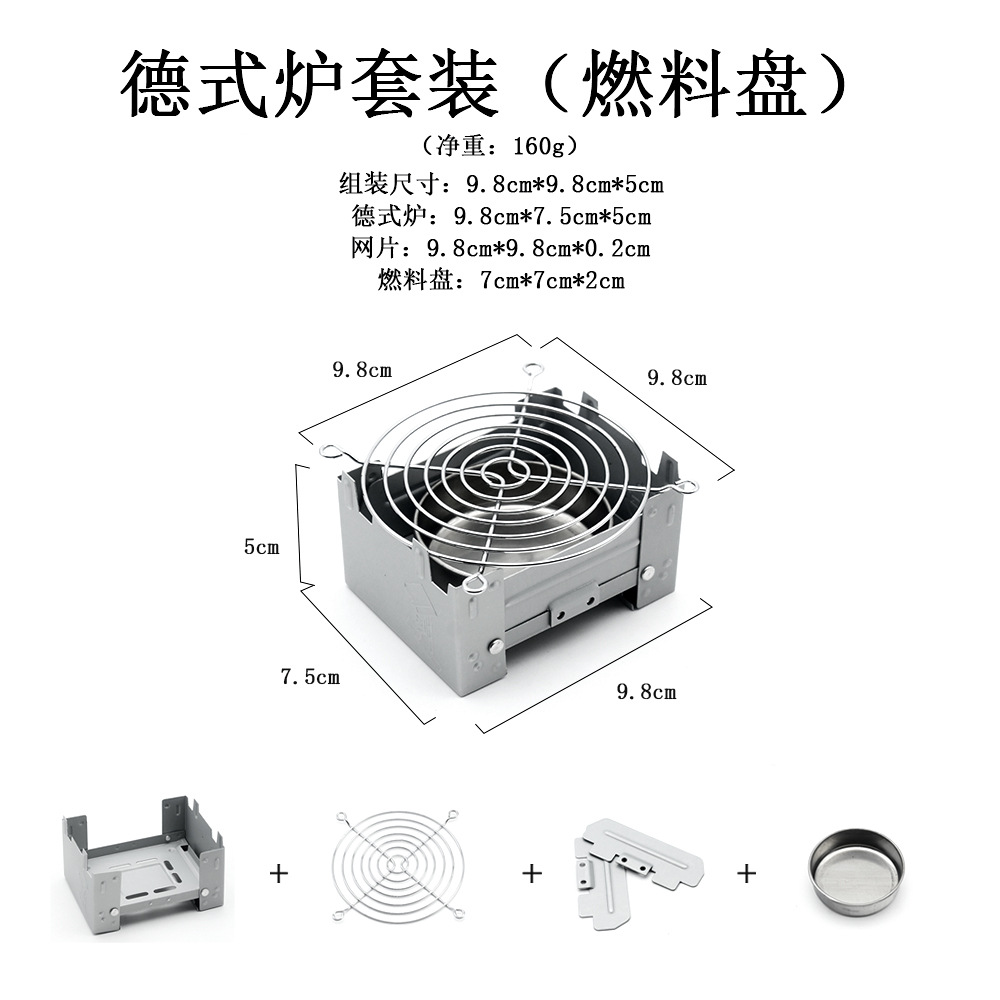 德式炉套装（燃料盘）

（净重：160g）
组装尺寸：9.8cm*9.8cm*5cm
德式炉：9.8cm*7.5cm*5cm
网片：9.8cm*9.8cm*0.2cm
燃料盘：7cm*7cm*2cm

9.8cm
9.8cm
5cm
7.5cm
9.8cm

+ + +