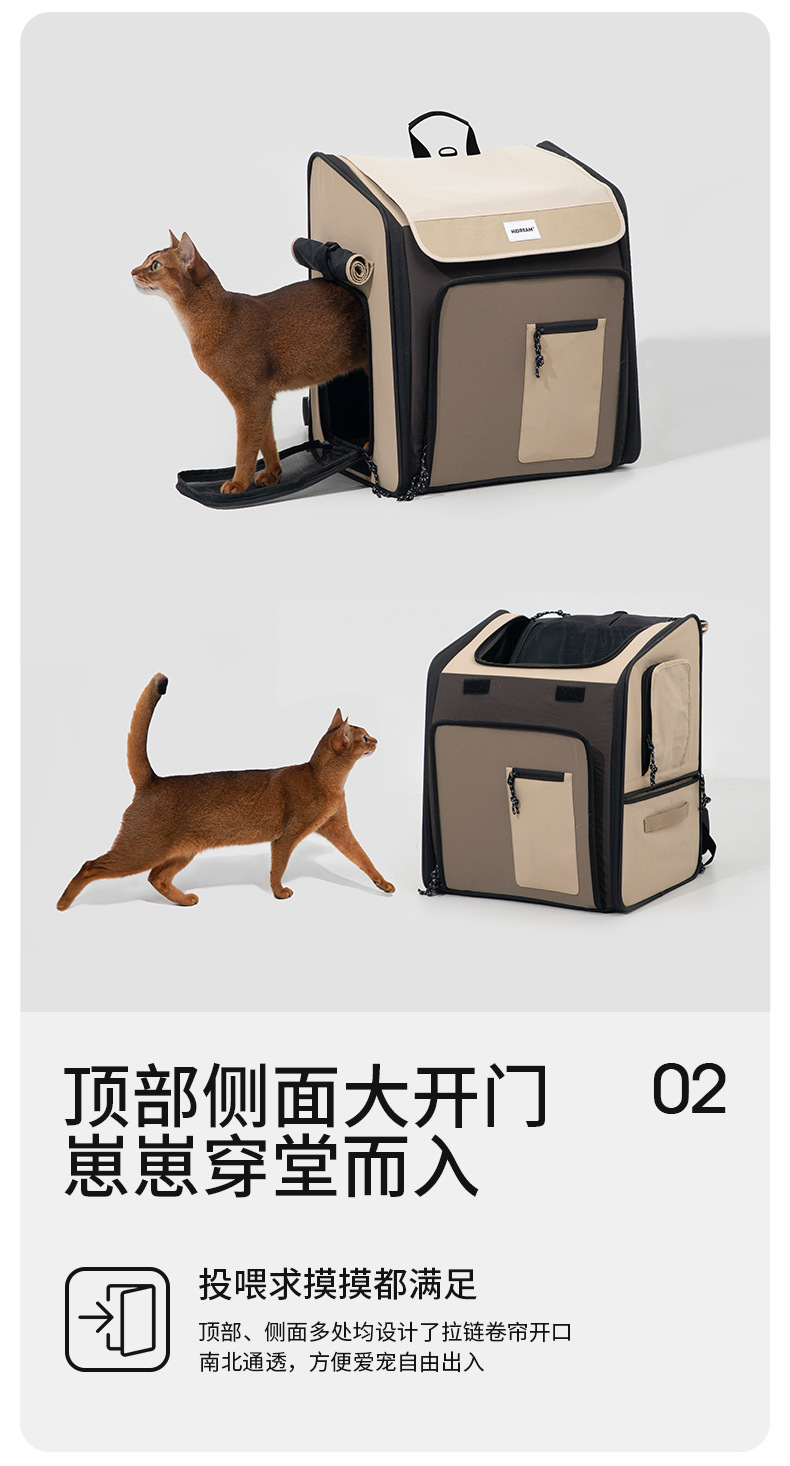 HIDREAM

顶部侧面大开门
崽崽穿堂而入

02

投喂求摸摸都满足

顶部、侧面多处均设计了拉链卷帘开口
南北通透，方便爱宠自由出入