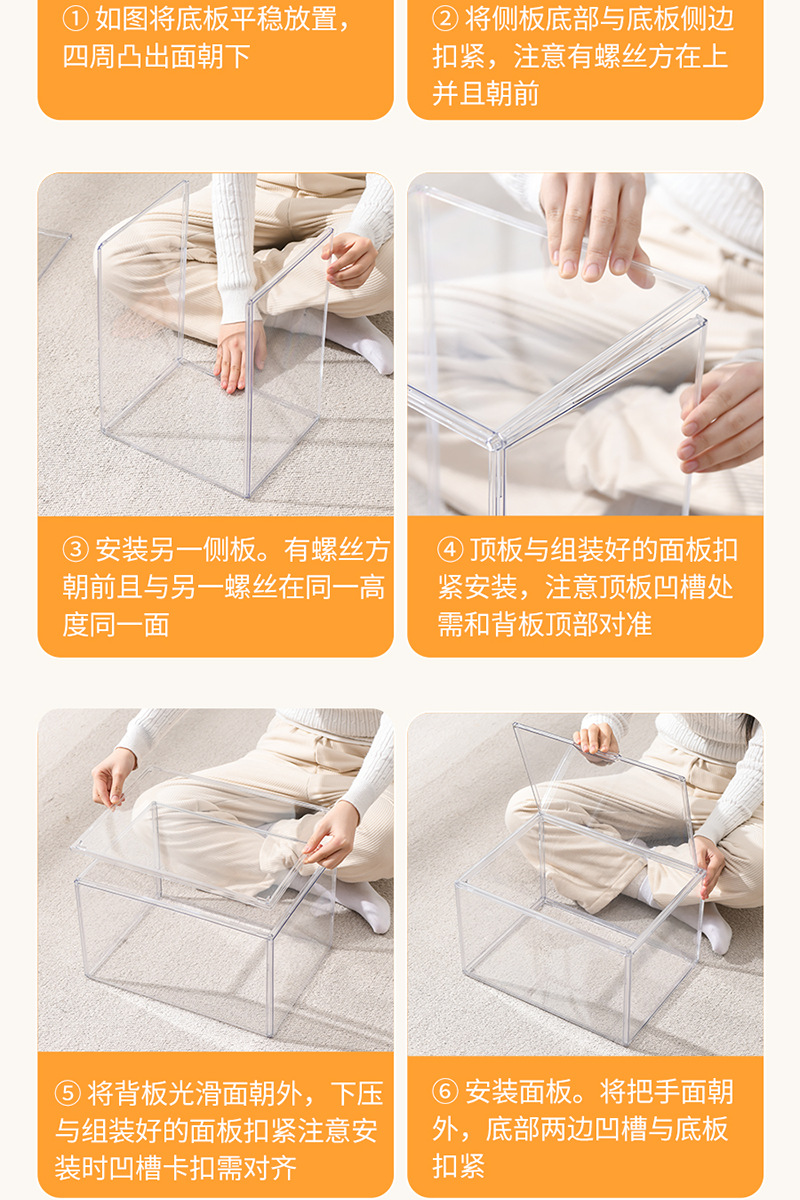 ① 如图将底板平稳放置，四周凸出面朝下

② 将侧板底部与底板侧边扣紧，注意有螺丝方在上并且朝前

③ 安装另一侧板。有螺丝方朝前且与另一螺丝在同一高度同一面

④ 顶板与组装好的面板扣紧安装，注意顶板凹槽处需和背板顶部对准

⑤ 将背板光滑面朝外，下压与组装好的面板扣紧注意安装时凹槽卡扣需对齐

⑥ 安装面板。将把手面朝外，底部两边凹槽与底板扣紧