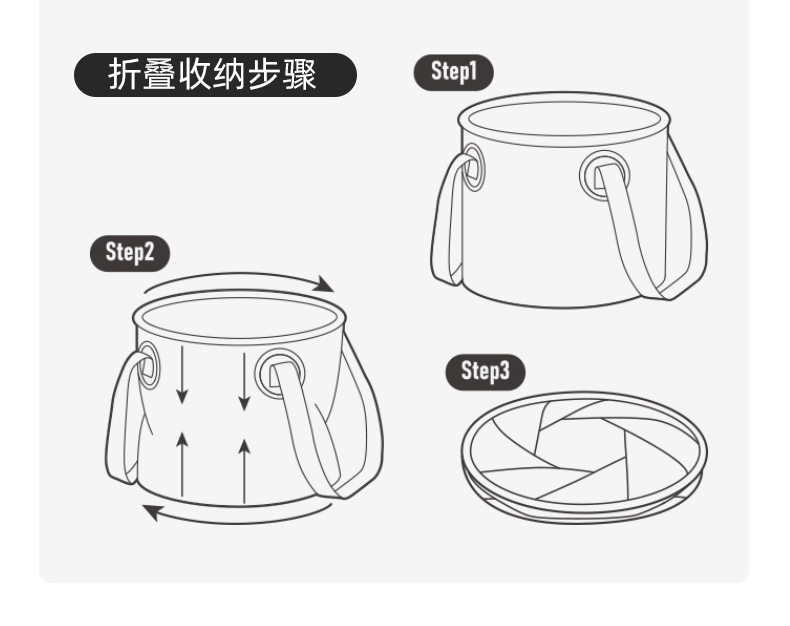 折叠收纳步骤

Step1

Step2

Step3