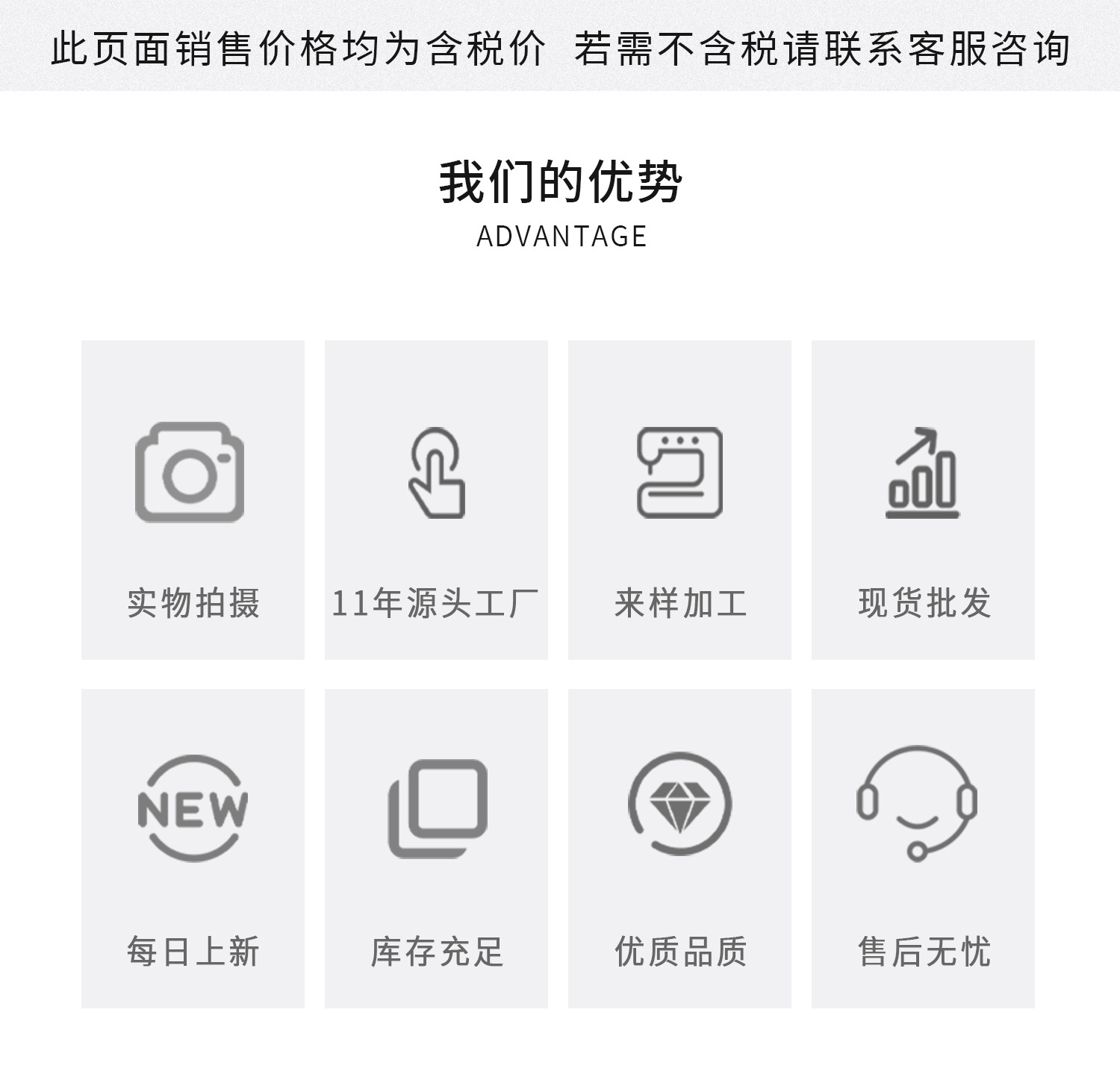 此页面销售价格均为含税价 若需不含税请联系客服咨询

我们的优势
ADVANTAGE

实物拍摄

11年源头工厂

来样加工

现货批发

NEW

每日上新

库存充足

优质品质

售后无忧