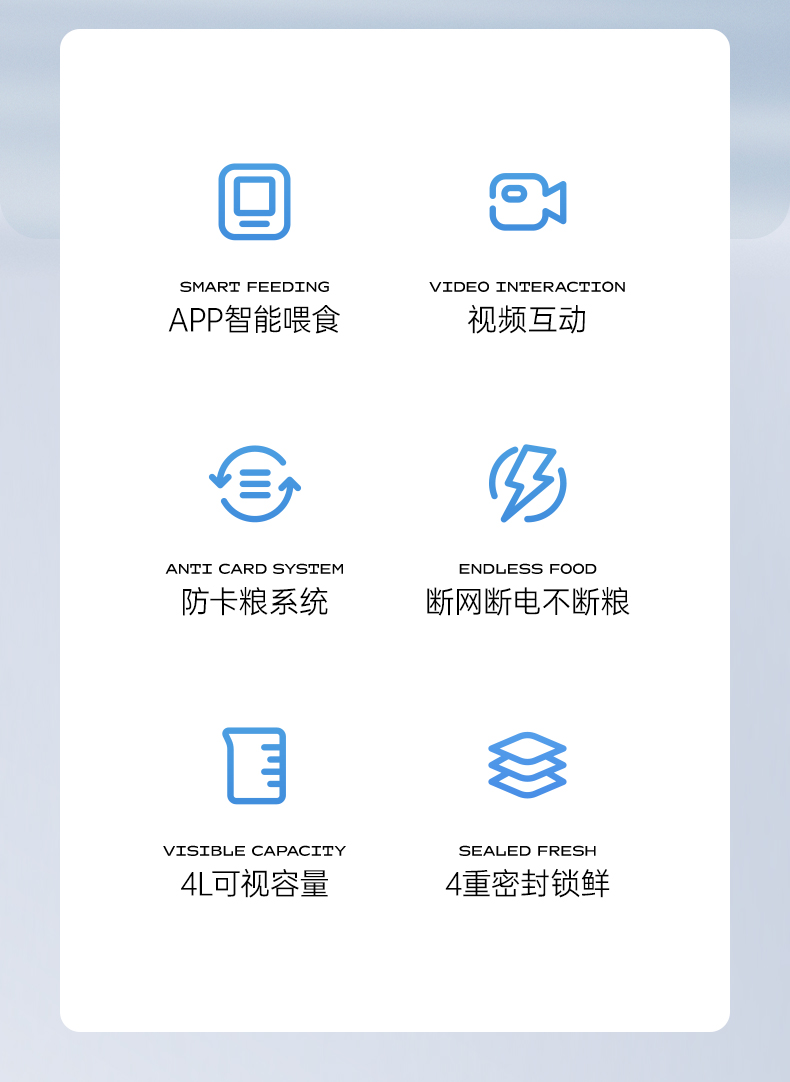 SMART FEEDING
APP智能喂食

VIDEO INTERACTION
视频互动

ANTI CARD SYSTEM
防卡粮系统

ENDLESS FOOD
断网断电不断粮

VISIBLE CAPACITY
4L可视容量

SEALED FRESH
4重密封锁鲜