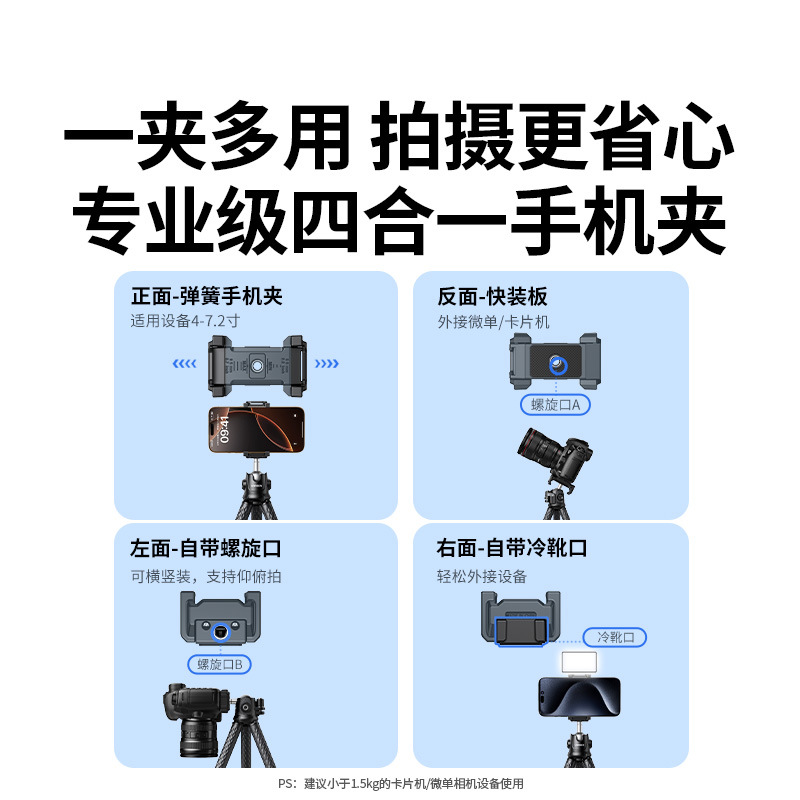 一夹多用 拍摄更省心
专业级四合一手机夹

正面-弹簧手机夹
适用设备4-7.2寸

09:41

反面-快装板
外接微单/卡片机

螺旋口A

左面-自带螺旋口
可横竖装，支持仰俯拍

螺旋口B

右面-自带冷靴口
轻松外接设备

冷靴口

PS：建议小于1.5kg的卡片机/微单相机设备使用