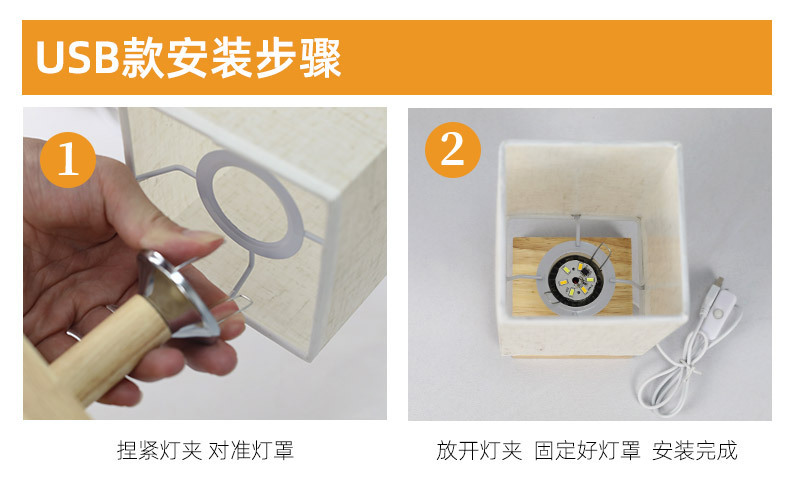 USB款安装步骤

1

2

捏紧灯夹 对准灯罩

放开灯夹 固定好灯罩 安装完成