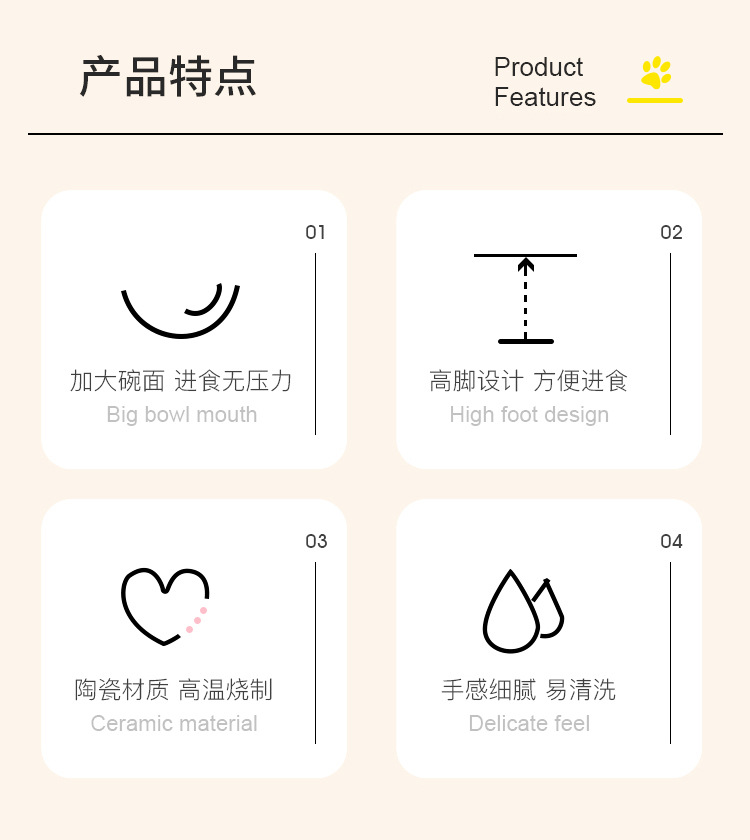 产品特点

Product
Features

01

加大碗面 进食无压力

Big bowl mouth

02

高脚设计 方便进食

High foot design

03

陶瓷材质 高温烧制

Ceramic material

04

手感细腻 易清洗

Delicate feel