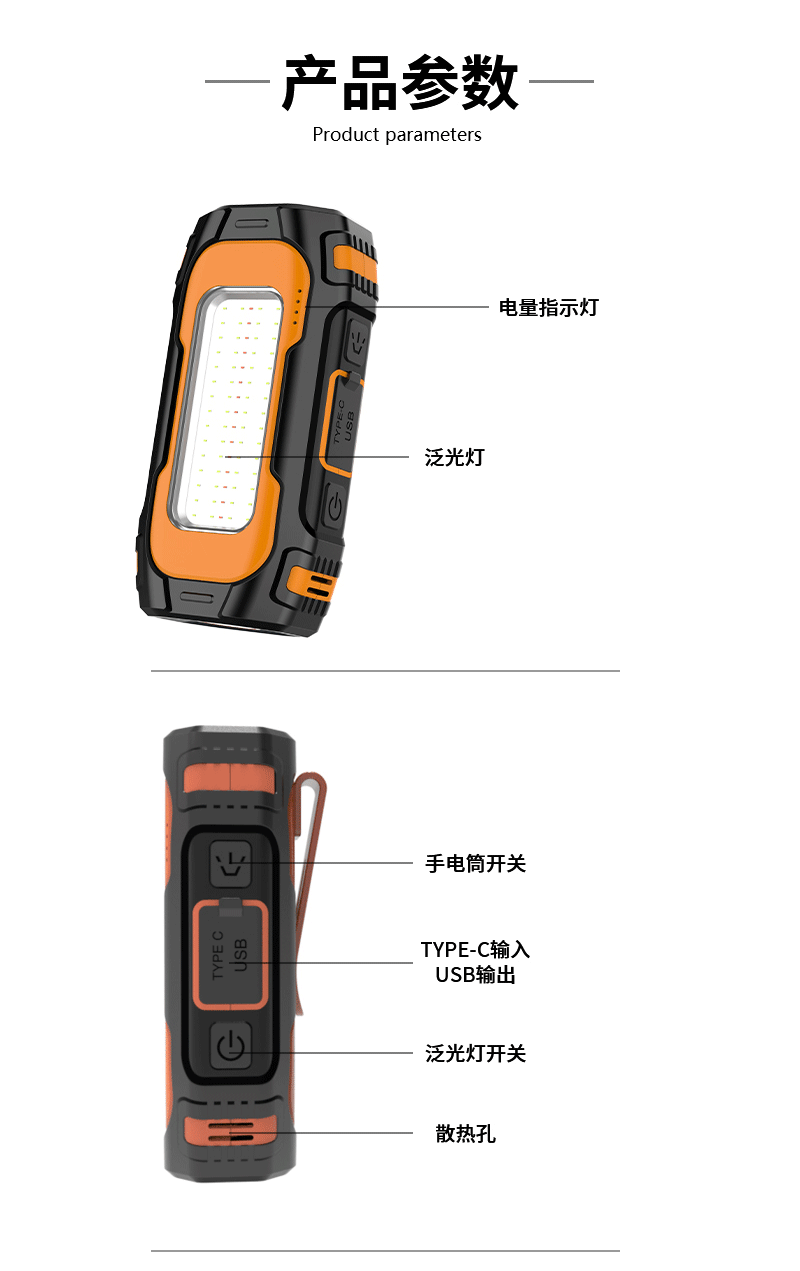 产品参数
Product parameters

电量指示灯

TYPE-C
USB

泛光灯

手电筒开关

TYPE C
USB

TYPE-C输入
USB输出

泛光灯开关

散热孔