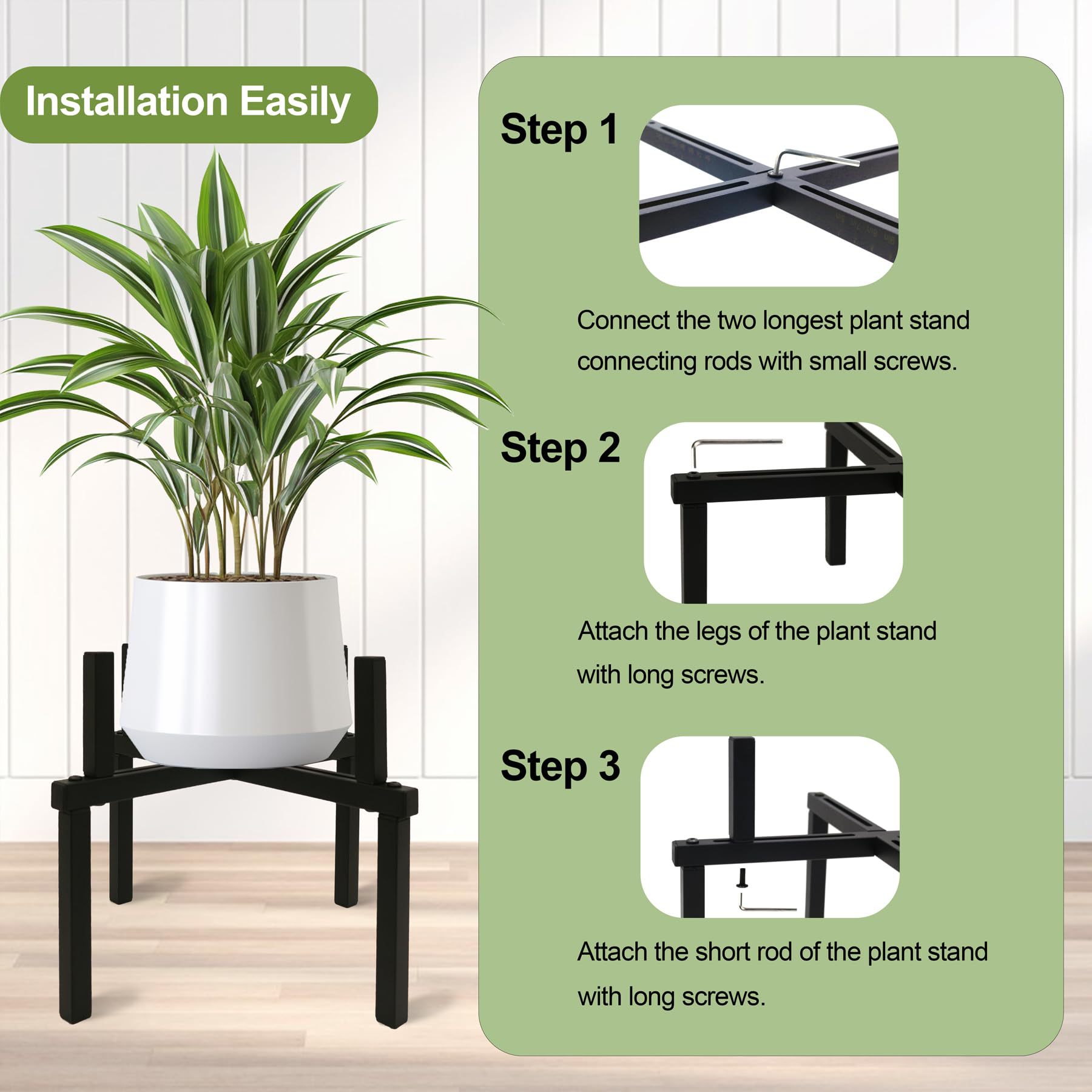 Installation Easily

Step 1

Connect the two longest plant stand connecting rods with small screws.

Step 2

Attach the legs of the plant stand with long screws.

Step 3

Attach the short rod of the plant stand with long screws.