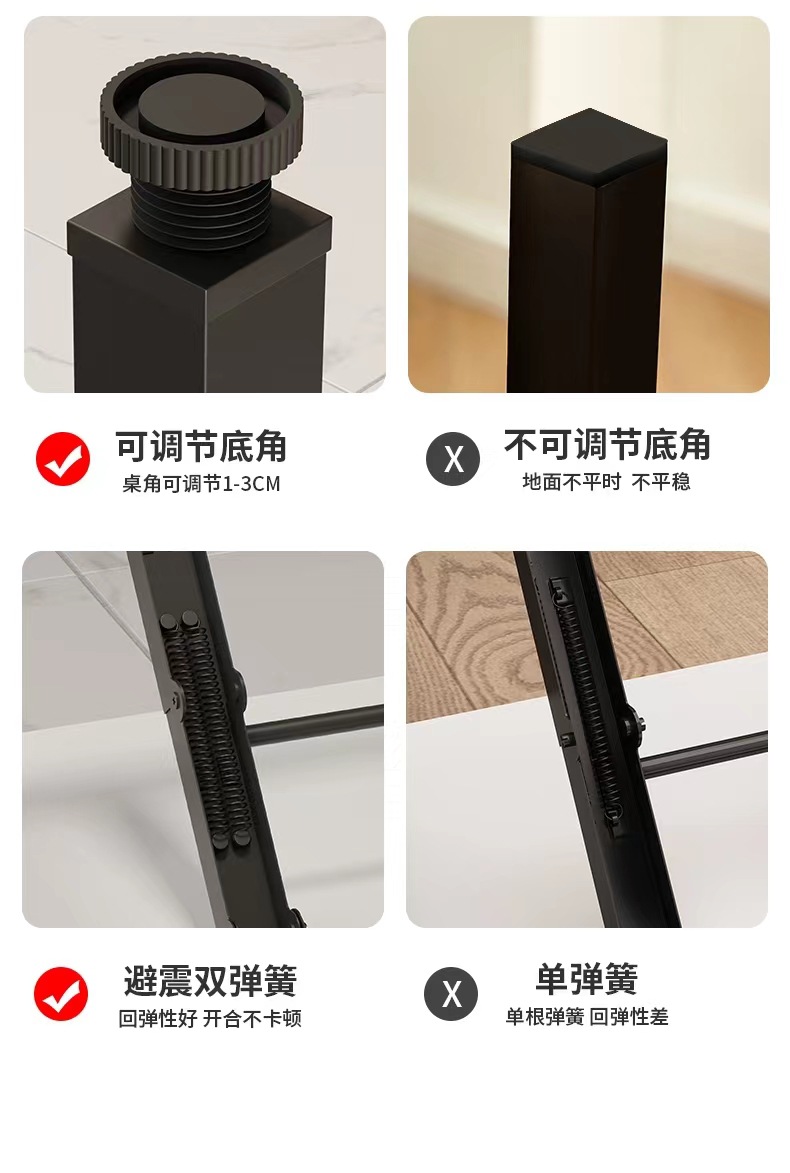 可调节底角
桌角可调节1-3CM

X
不可调节底角
地面不平时 不平稳

避震双弹簧
回弹性好 开合不卡顿

X
单弹簧
单根弹簧 回弹性差