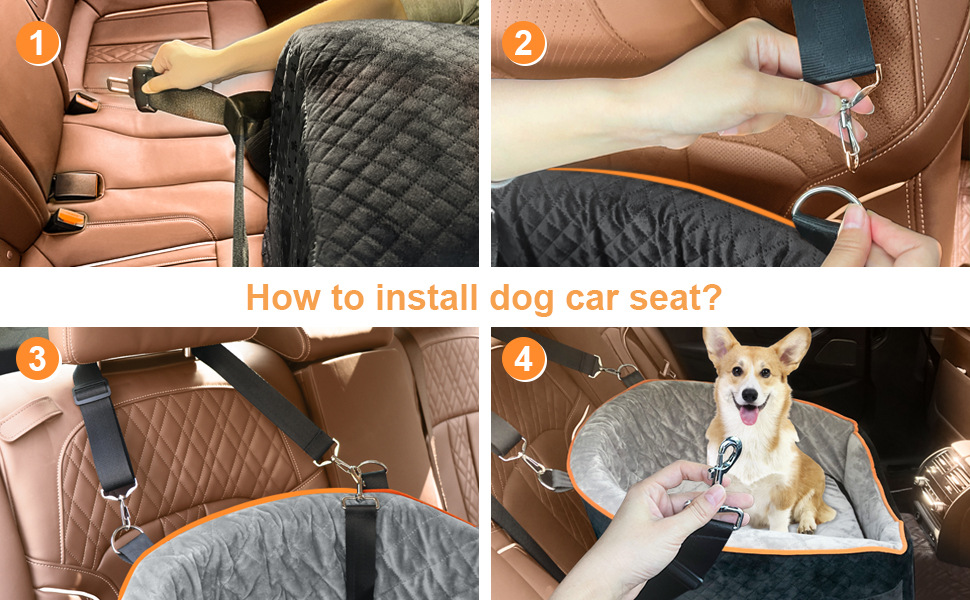 1

2

How to install dog car seat?

3

4