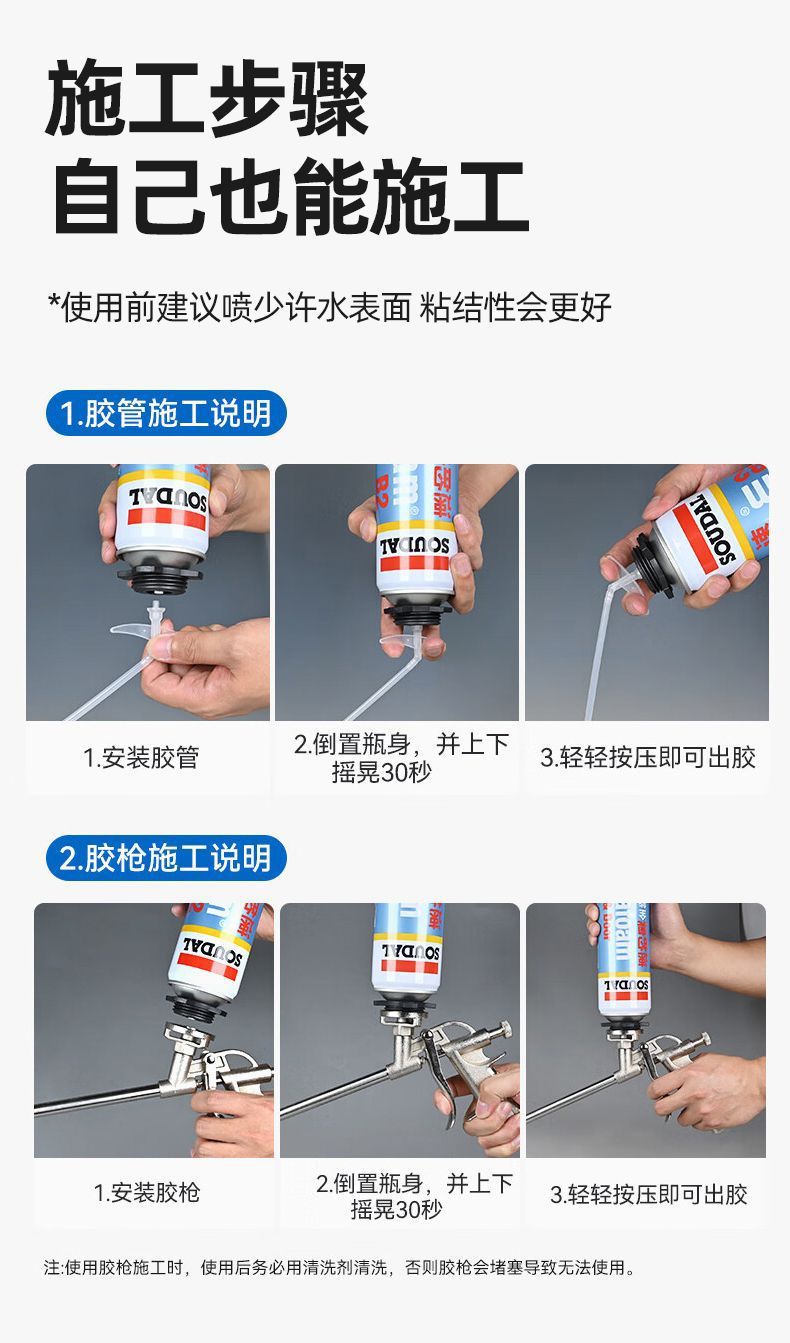 施工步骤
自己也能施工

*使用前建议喷少许水表面 粘结性会更好

1.胶管施工说明

SOUDAL

SOUDAL

SOUDAL

1.安装胶管

2.倒置瓶身，并上下摇晃30秒

3.轻轻按压即可出胶

2.胶枪施工说明

SOUDAL

SOUDAL

SOUDAL

1.安装胶枪

2.倒置瓶身，并上下摇晃30秒

3.轻轻按压即可出胶

注:使用胶枪施工时，使用后务必用清洗剂清洗，否则胶枪会堵塞导致无法使用。