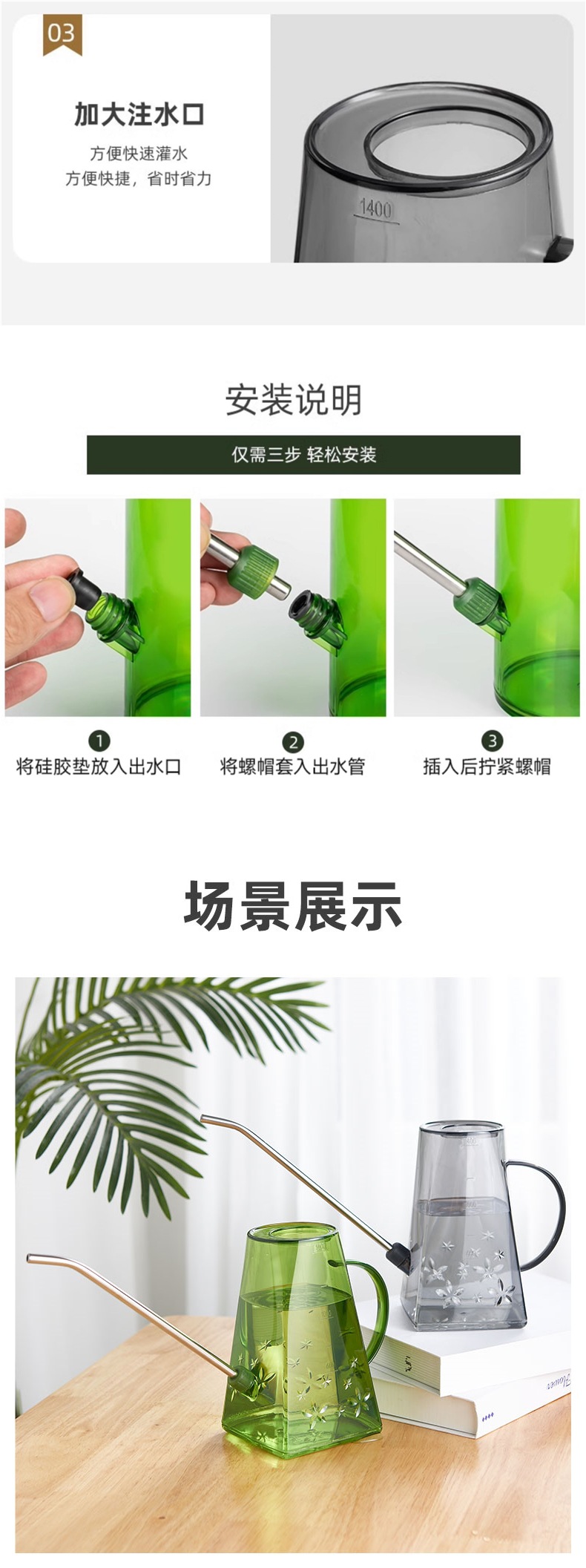 03

加大注水口

方便快速灌水
方便快捷，省时省力

1400

安装说明

仅需三步 轻松安装

1
将硅胶垫放入出水口

2
将螺帽套入出水管

3
插入后拧紧螺帽

场景展示