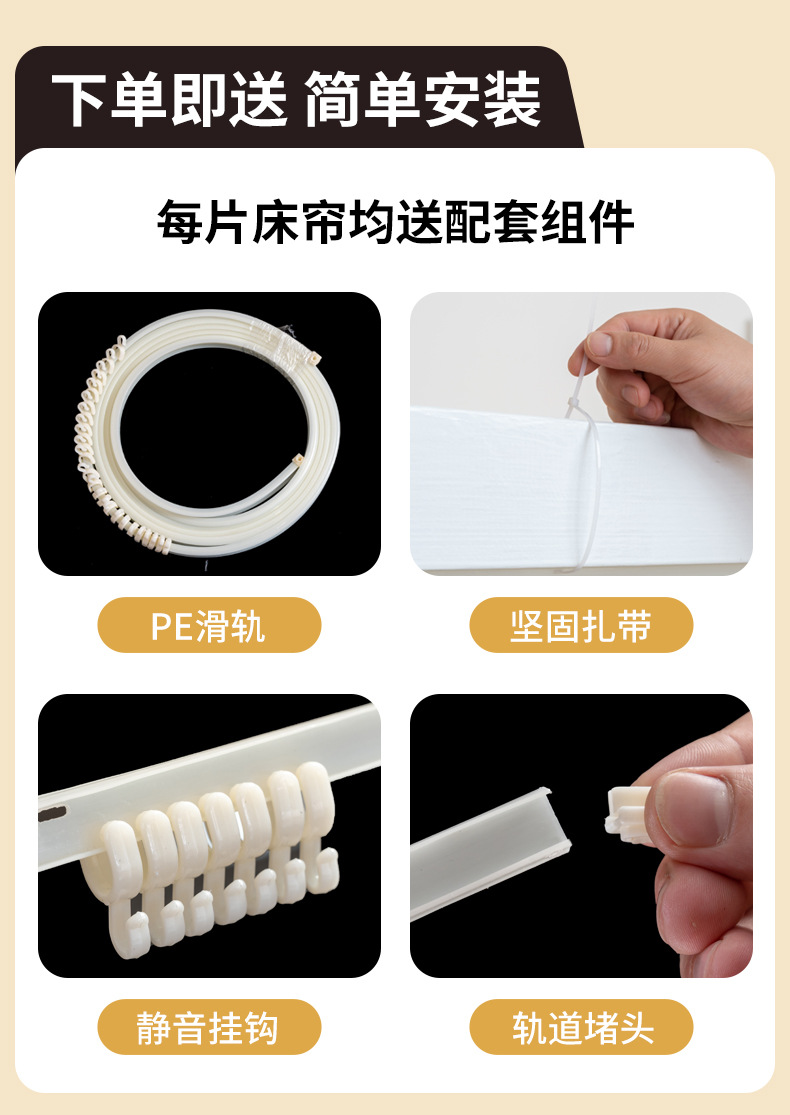 下单即送 简单安装

每片床帘均送配套组件

PE滑轨

坚固扎带

静音挂钩

轨道堵头