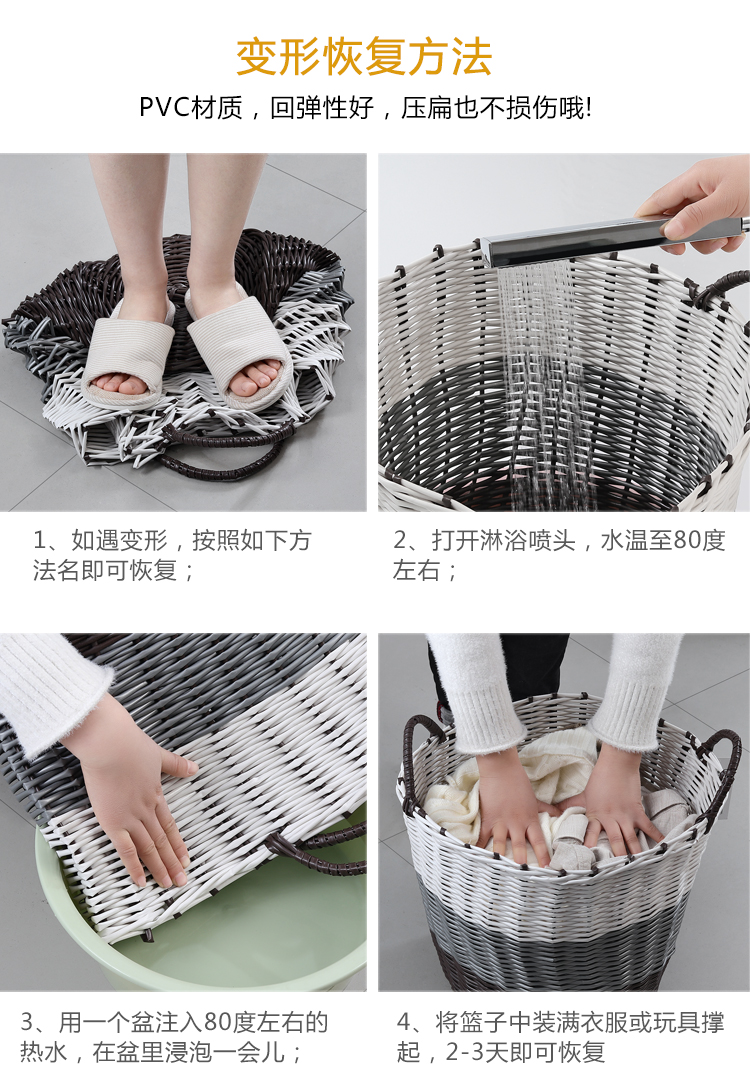 变形恢复方法

PVC材质，回弹性好，压扁也不损伤哦!

1、如遇变形，按照如下方法名即可恢复；

2、打开淋浴喷头，水温至80度左右；

3、用一个盆注入80度左右的热水，在盆里浸泡一会儿；

4、将篮子中装满衣服或玩具撑起，2-3天即可恢复