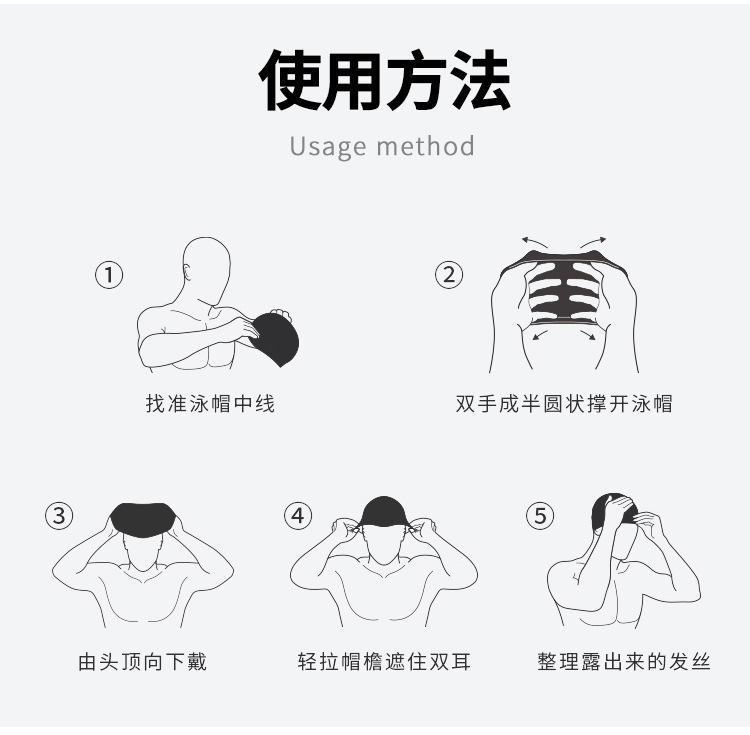 使用方法

Usage method

①

找准泳帽中线

②

双手成半圆状撑开泳帽

③

由头顶向下戴

④

轻拉帽檐遮住双耳

⑤

整理露出来的发丝