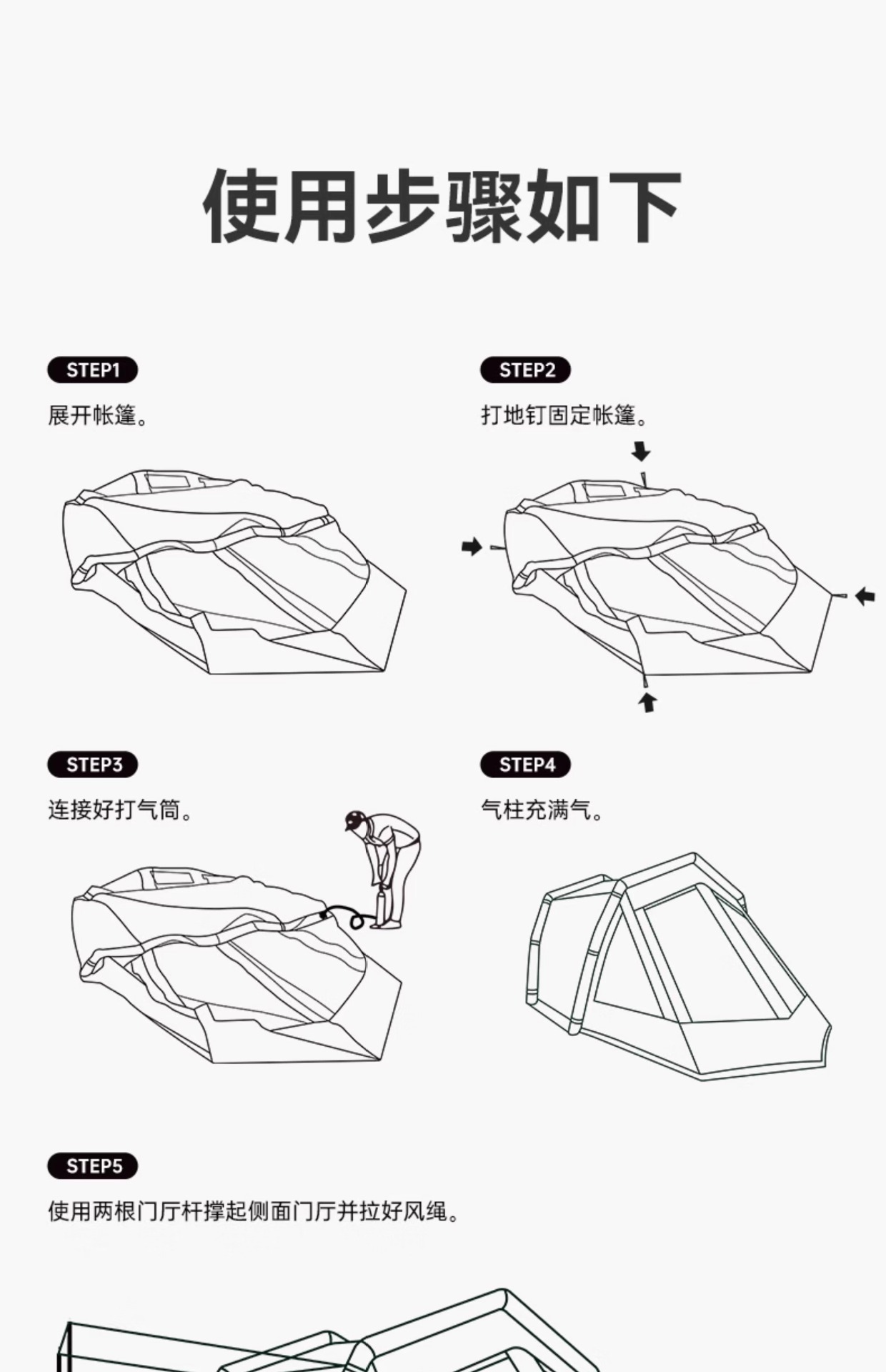 使用步骤如下

STEP1

展开帐篷。

STEP2

打地钉固定帐篷。

STEP3

连接好打气筒。

STEP4

气柱充满气。

STEP5

使用两根门厅杆撑起侧面门厅并拉好风绳。